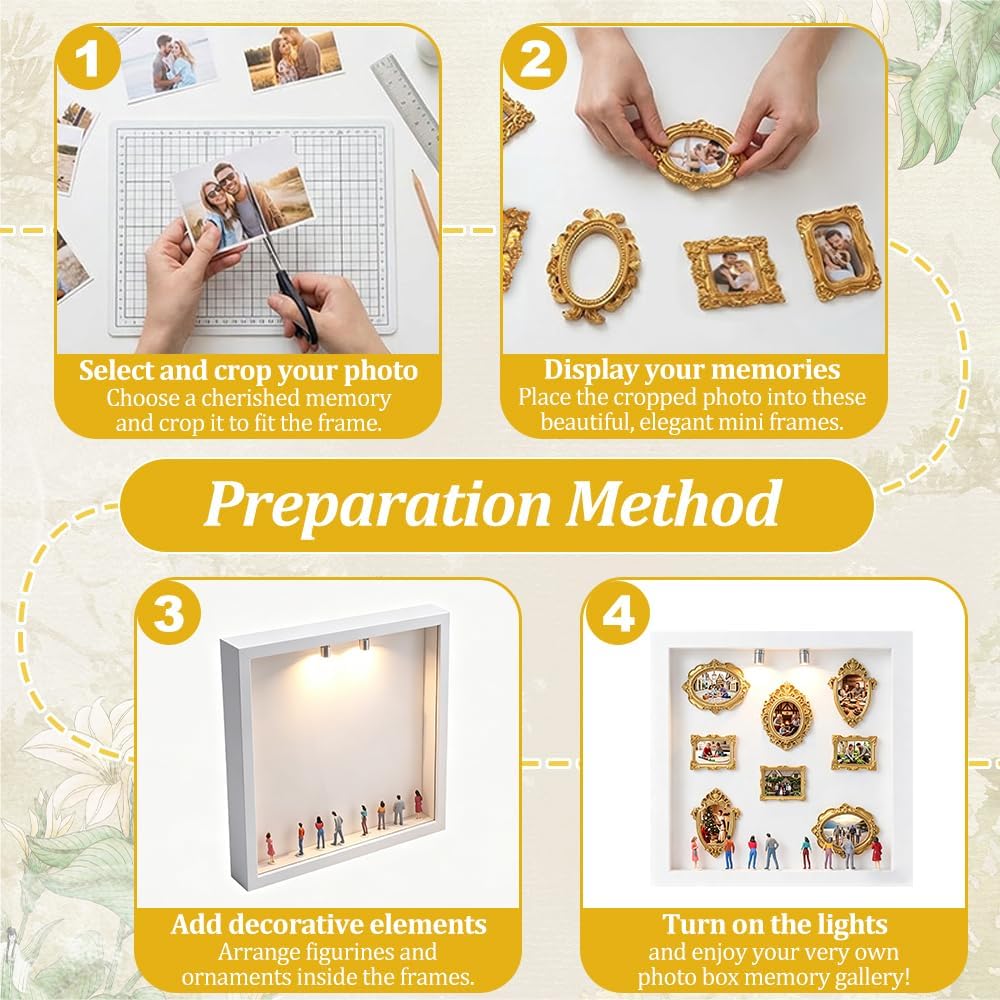 1

Select and crop your photo
Choose a cherished memory and crop it to fit the frame.

2

Display your memories
Place the cropped photo into these beautiful, elegant mini frames.

Preparation Method

3

Add decorative elements
Arrange figurines and ornaments inside the frames.

4

Turn on the lights
and enjoy your very own photo box memory gallery!