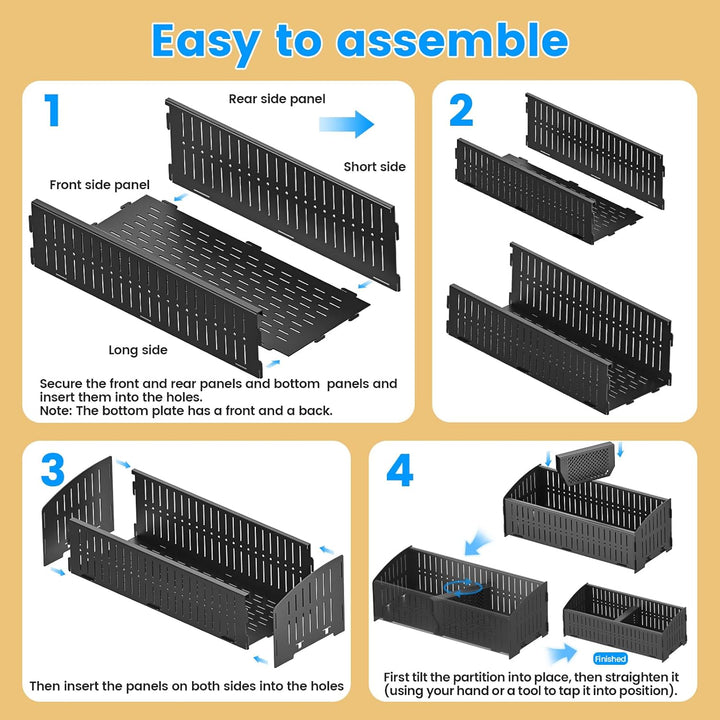 Easy to assemble

1

Rear side panel

Short side

Front side panel

Long side

Secure the front and rear panels and bottom panels and insert them into the holes.
Note: The bottom plate has a front and a back.

2

3

Then insert the panels on both sides into the holes

4

Finished

First tilt the partition into place, then straighten it (using your hand or a tool to tap it into position).