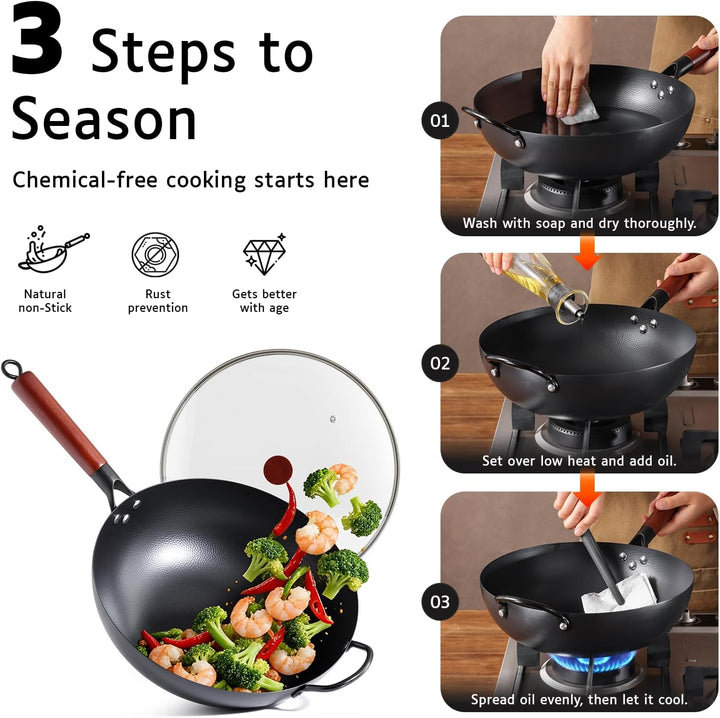 3 Steps to Season

Chemical-free cooking starts here

Natural non-Stick

Rust prevention

Gets better with age

01

Wash with soap and dry thoroughly.

02

Set over low heat and add oil.

03

Spread oil evenly, then let it cool.