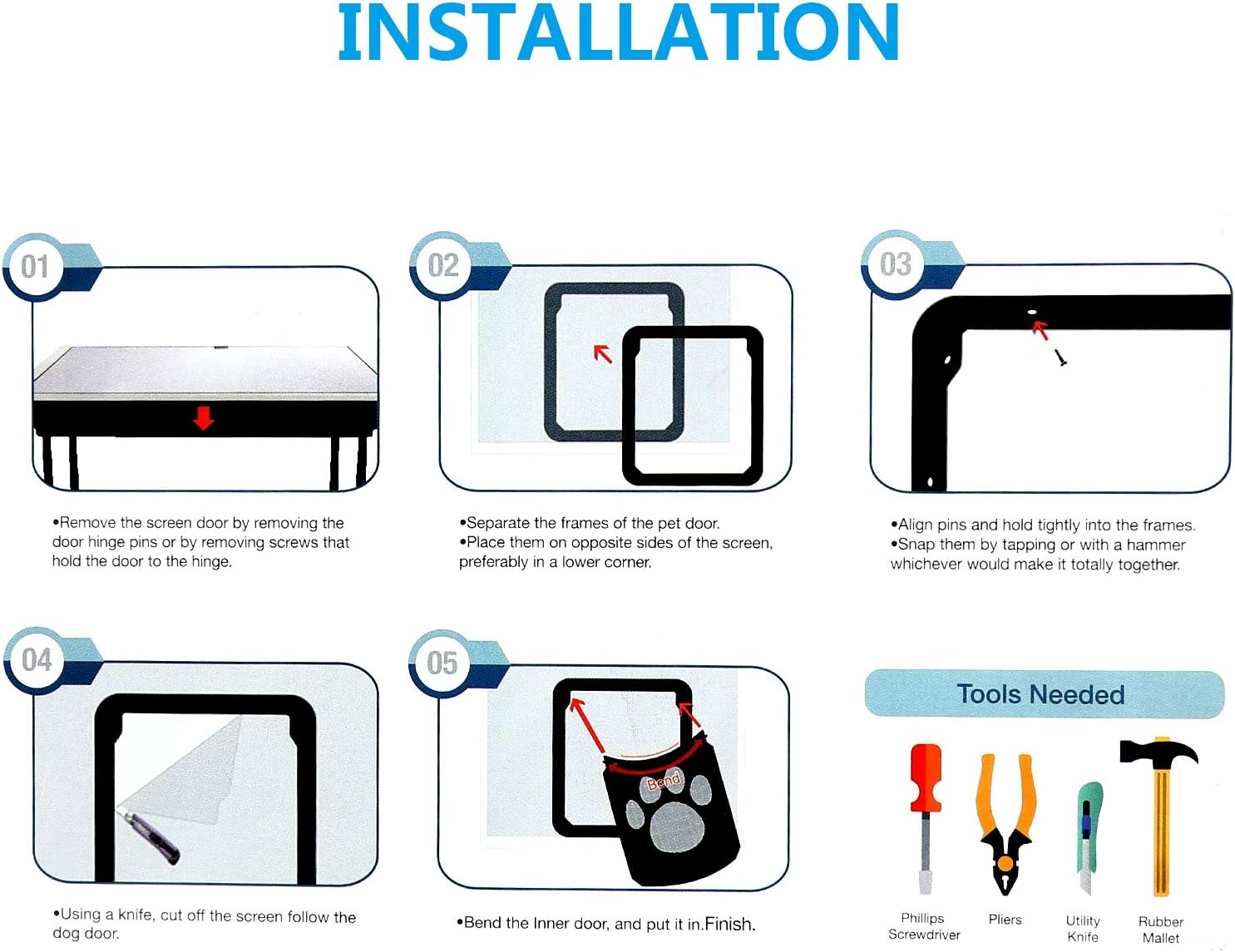 INSTALLATION

01

•Remove the screen door by removing the door hinge pins or by removing screws that hold the door to the hinge.

02

•Separate the frames of the pet door.
•Place them on opposite sides of the screen, preferably in a lower corner.

03

•Align pins and hold tightly into the frames.
•Snap them by tapping or with a hammer whichever would make it totally together.

04

•Using a knife, cut off the screen follow the dog door.

05

Bend

•Bend the Inner door, and put it in.Finish.

Tools Needed

Phillips Screwdriver

Pliers

Utility Knife

Rubber Mallet