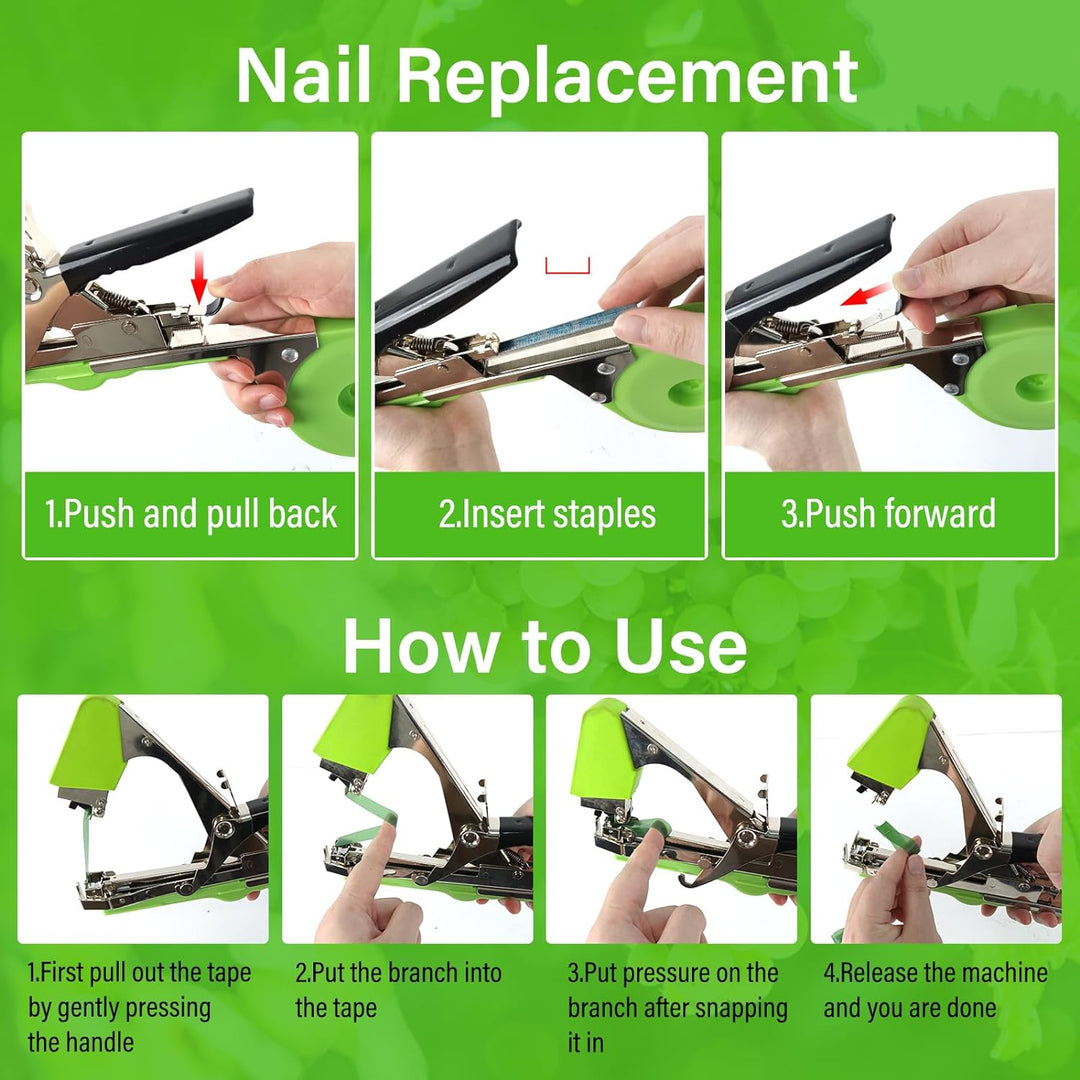 Nail Replacement

1.Push and pull back

2.Insert staples

3.Push forward

How to Use

1.First pull out the tape by gently pressing the handle

2.Put the branch into the tape

3.Put pressure on the branch after snapping it in

4.Release the machine and you are done