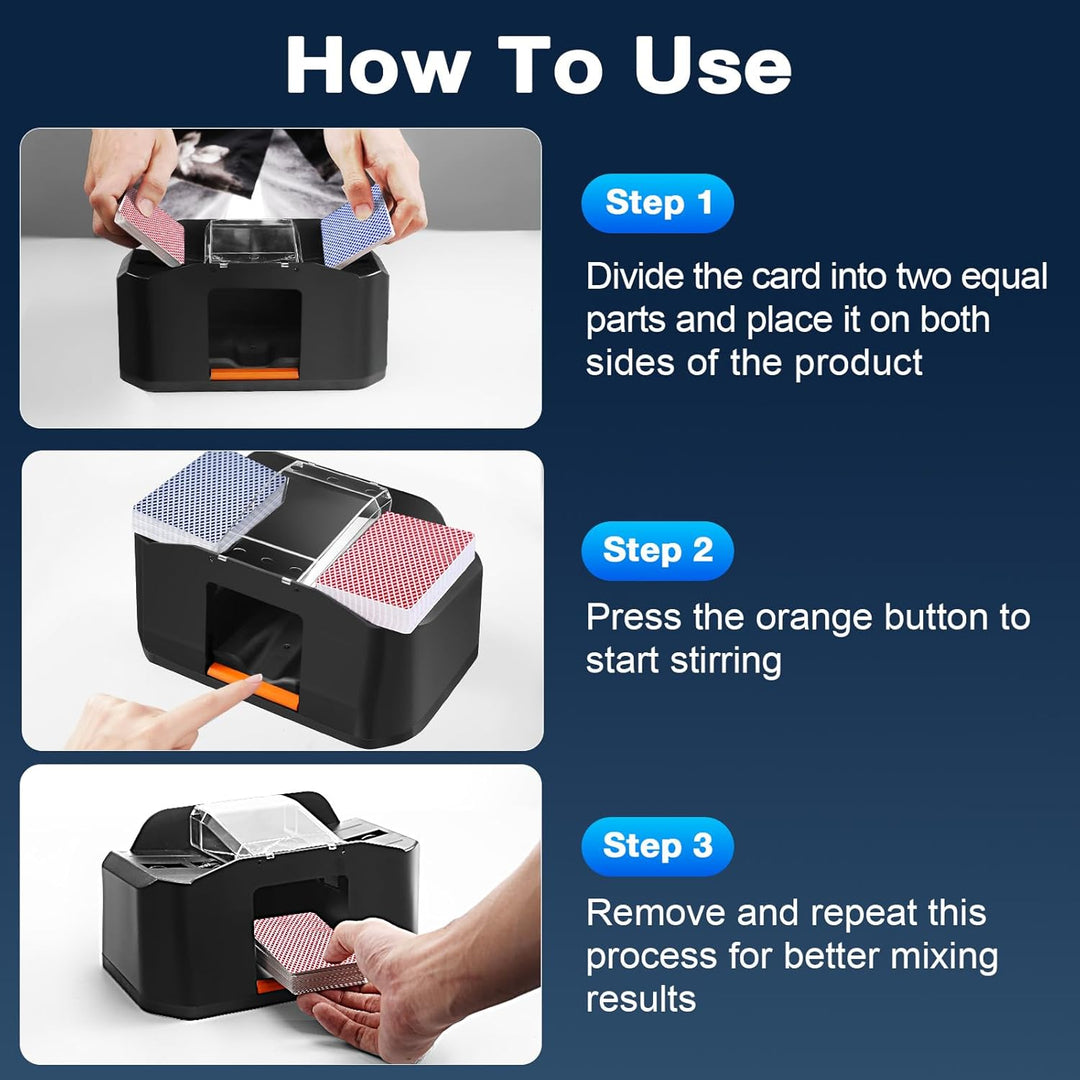 How To Use

Step 1

Divide the card into two equal parts and place it on both sides of the product

Step 2

Press the orange button to start stirring

Step 3

Remove and repeat this process for better mixing results