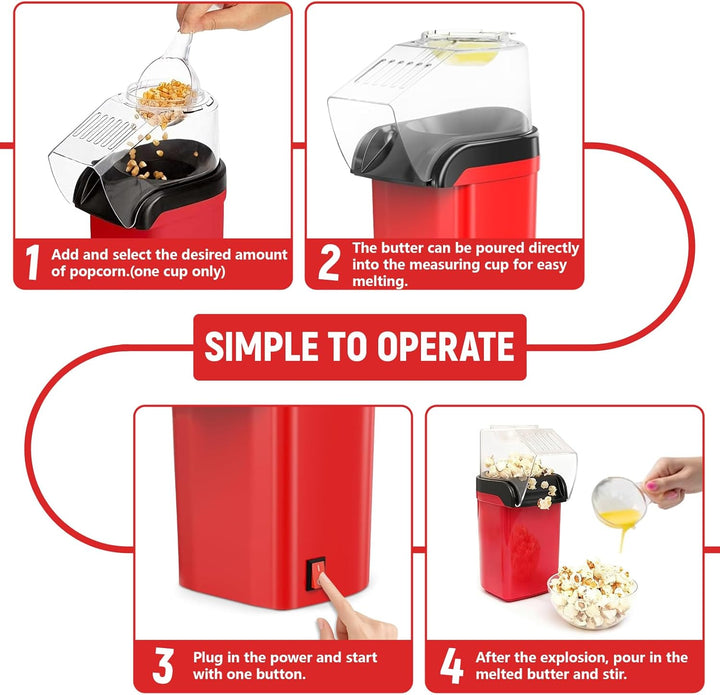 1 Add and select the desired amount of popcorn.(one cup only)

2 The butter can be poured directly into the measuring cup for easy melting.

SIMPLE TO OPERATE

3 Plug in the power and start with one button.

4 After the explosion, pour in the melted butter and stir.