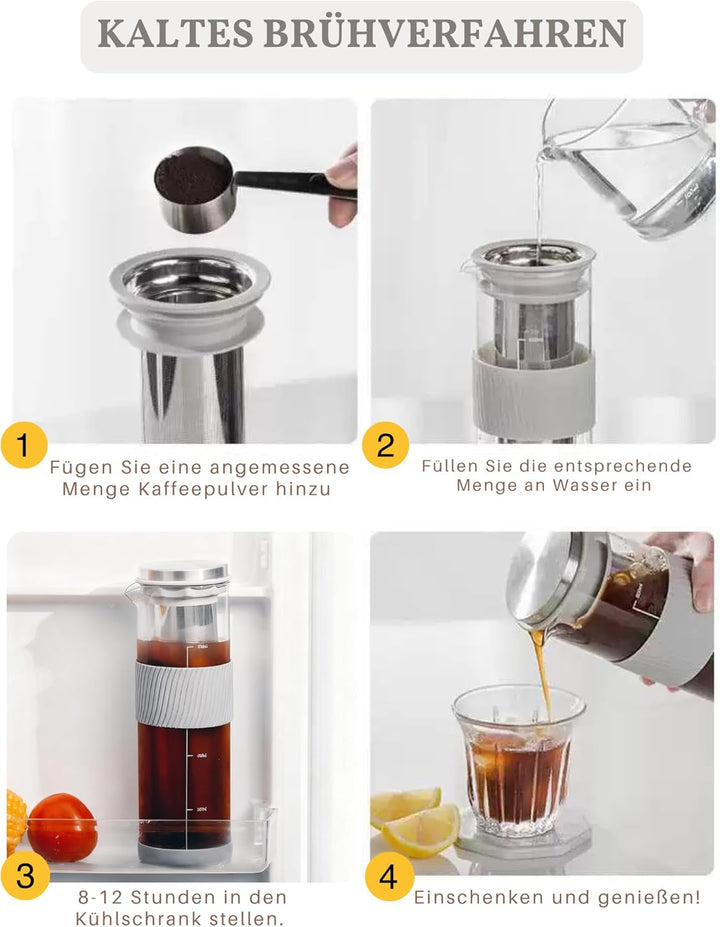 KALTES BRÜHVERFAHREN

1
Fügen Sie eine angemessene Menge Kaffeepulver hinzu

2
Füllen Sie die entsprechende Menge an Wasser ein

3
8-12 Stunden in den Kühlschrank stellen.

4
Einschenken und genießen!