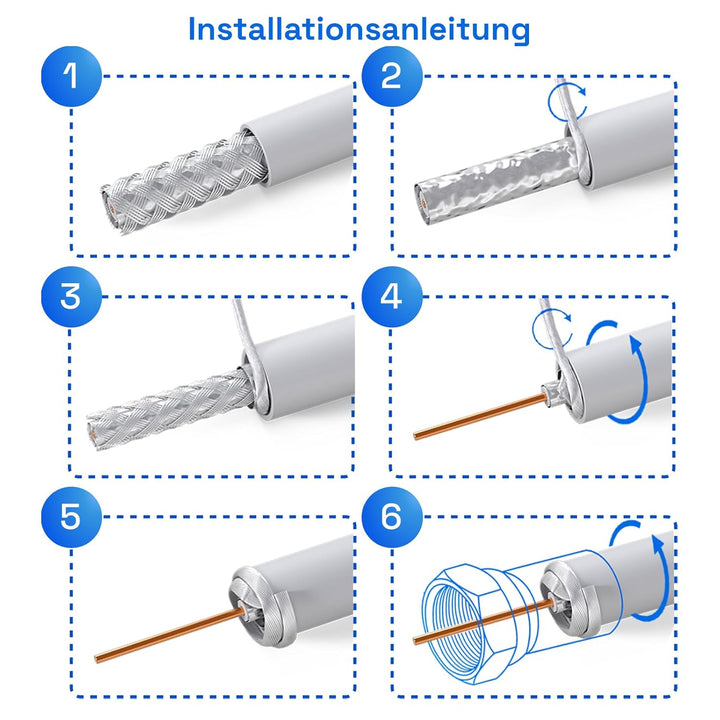 Installationsanleitung

1

2

3

4

5

6