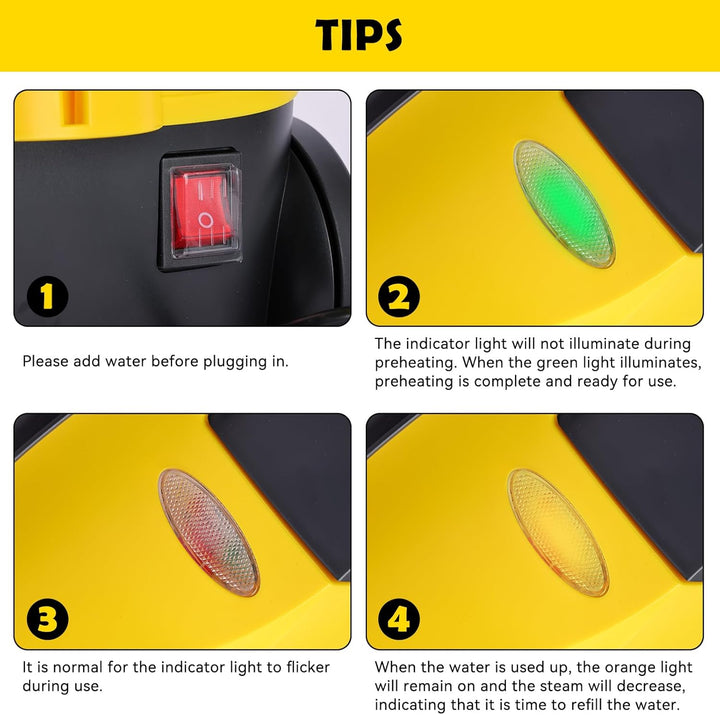 TIPS

1

Please add water before plugging in.

2

The indicator light will not illuminate during preheating. When the green light illuminates, preheating is complete and ready for use.

3

It is normal for the indicator light to flicker during use.

4

When the water is used up, the orange light will remain on and the steam will decrease, indicating that it is time to refill the water.