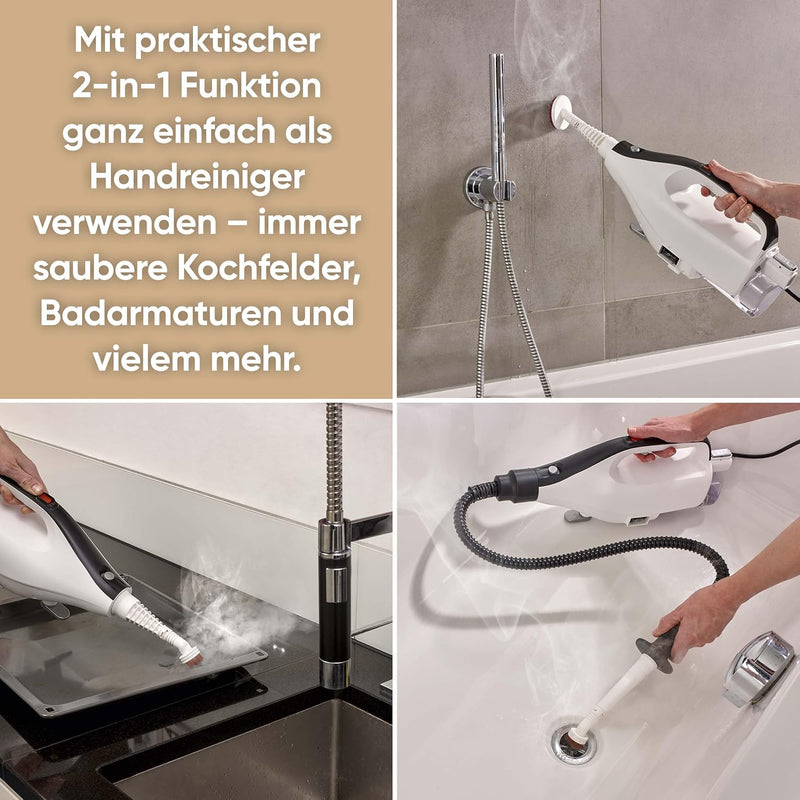 Mit praktischer 2-in-1 Funktion ganz einfach als Handreiniger verwenden – immer saubere Kochfelder, Badarmaturen und vielem mehr.