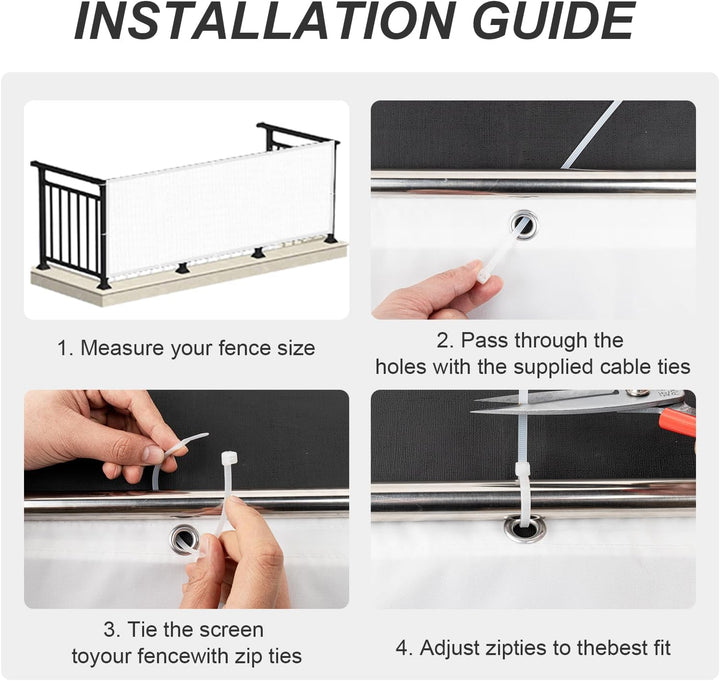 INSTALLATION GUIDE

1. Measure your fence size

2. Pass through the holes with the supplied cable ties

3. Tie the screen toyour fencewith zip ties

4. Adjust zipties to thebest fit