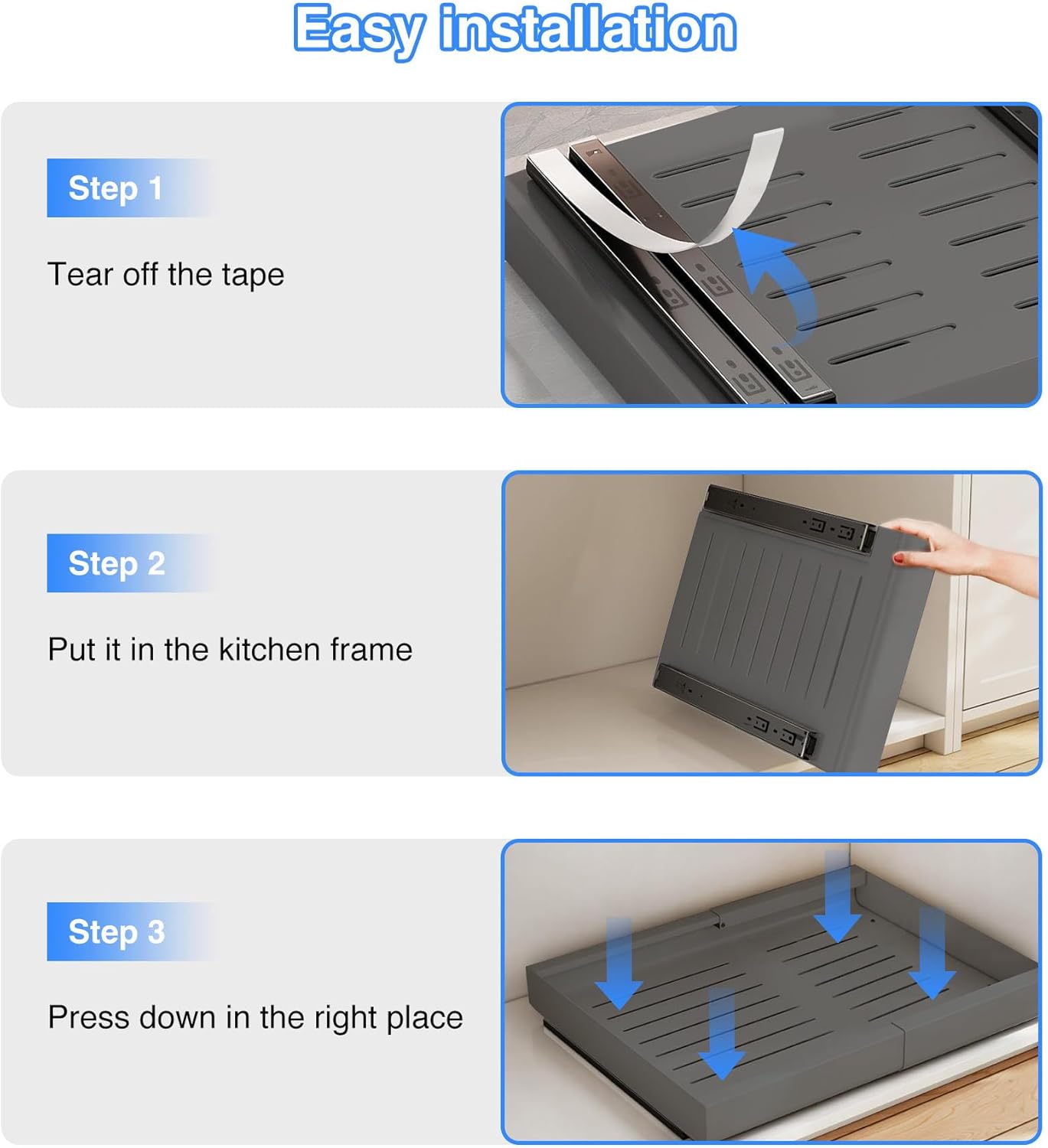 Easy installation

Step 1

Tear off the tape

Step 2

Put it in the kitchen frame

Step 3

Press down in the right place