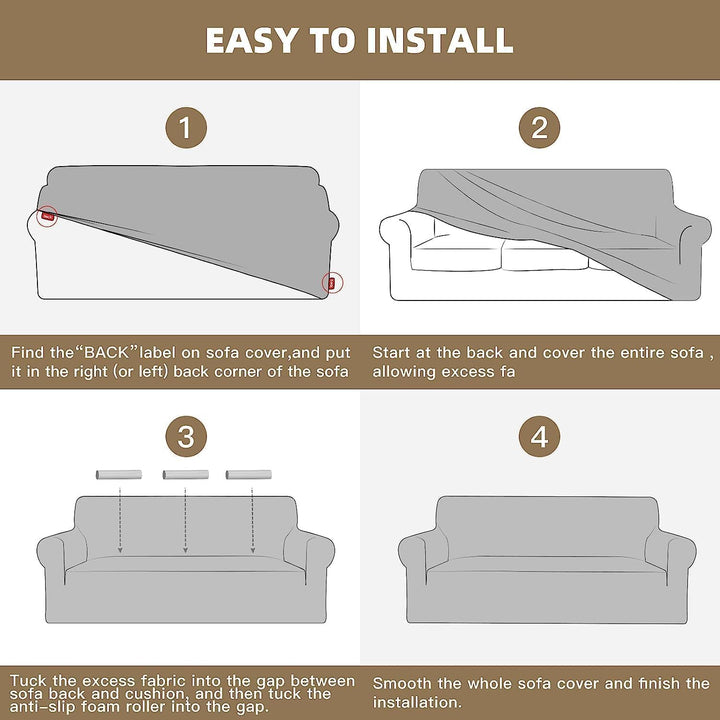 EASY TO INSTALL

1

Find the"BACK"label on sofa cover,and put it in the right (or left) back corner of the sofa

2

Start at the back and cover the entire sofa , allowing excess fa

3

Tuck the excess fabric into the gap between sofa back and cushion, and then tuck the anti-slip foam roller into the gap.

4

Smooth the whole sofa cover and finish the installation.