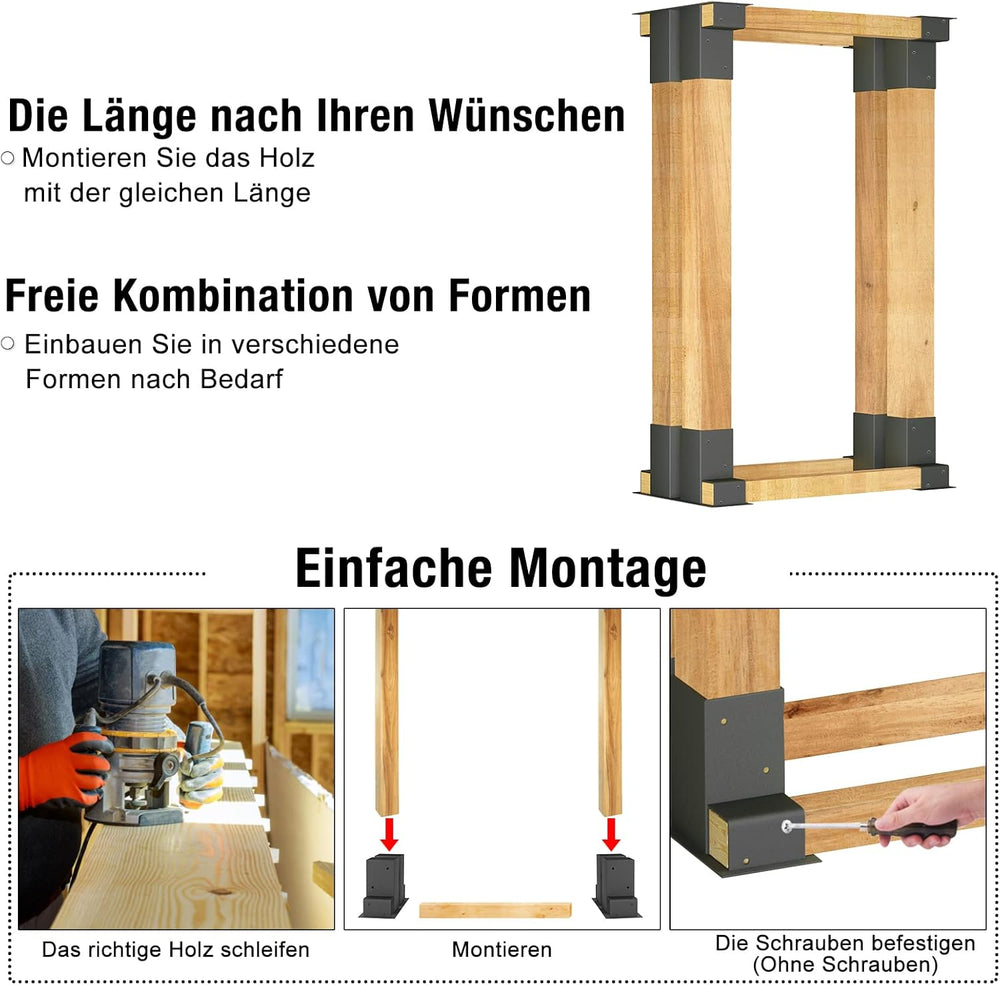 Die Länge nach Ihren Wünschen

○ Montieren Sie das Holz mit der gleichen Länge

Freie Kombination von Formen

○ Einbauen Sie in verschiedene Formen nach Bedarf

Einfache Montage

Das richtige Holz schleifen

Montieren

Die Schrauben befestigen (Ohne Schrauben)