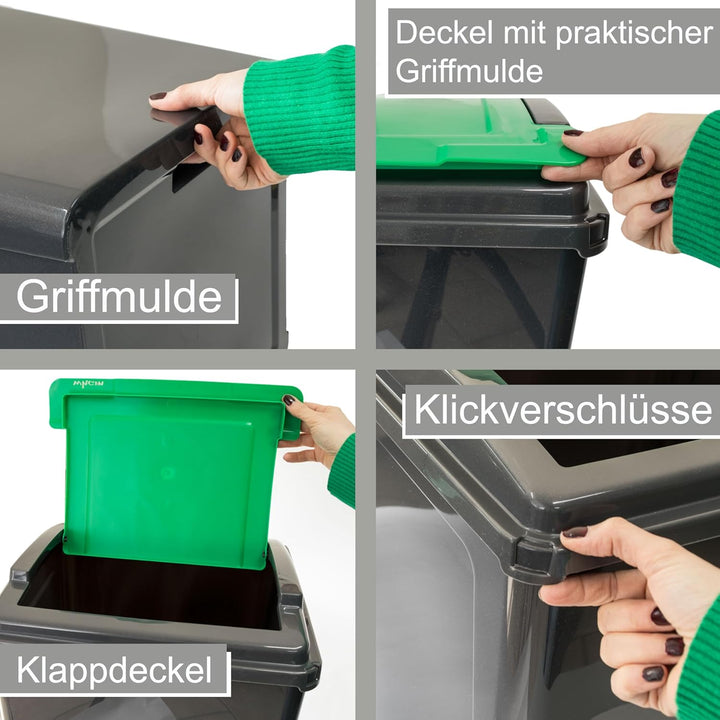 Griffmulde

Deckel mit praktischer Griffmulde

Klappdeckel

Klickverschlüsse