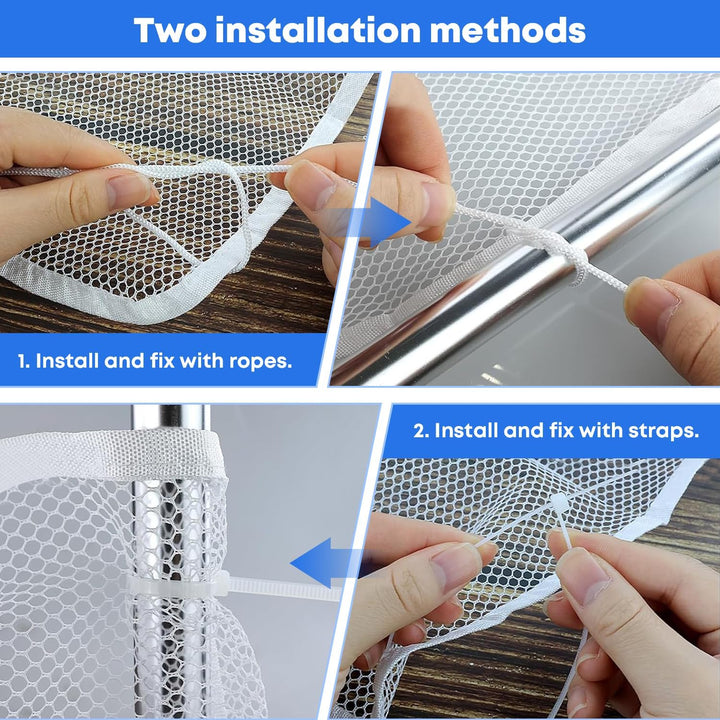 Two installation methods

1. Install and fix with ropes.

2. Install and fix with straps.