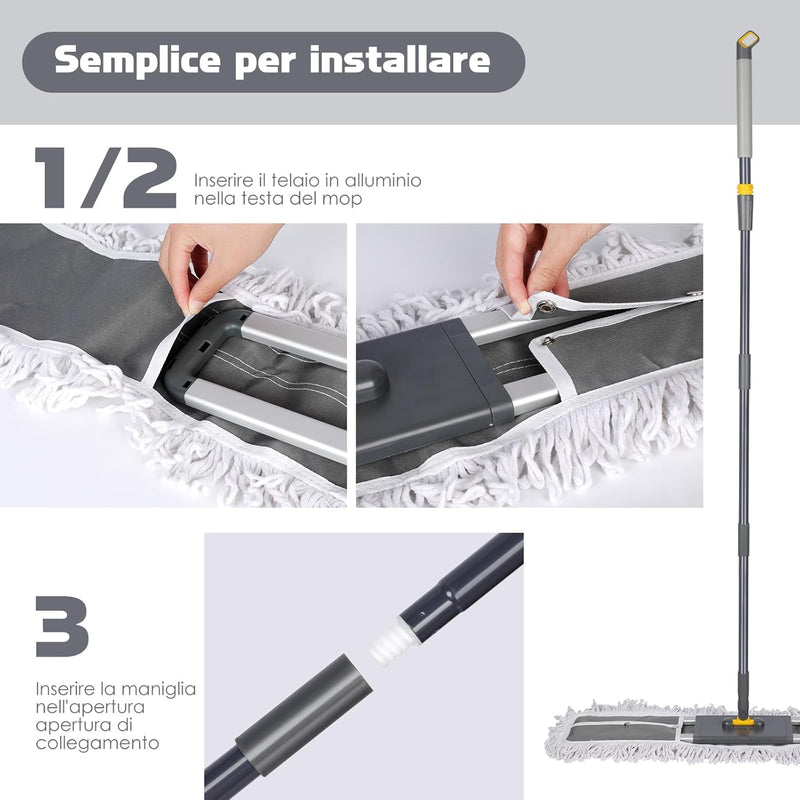 Semplice per installare

1/2 Inserire il telaio in alluminio nella testa del mop

3

Inserire la maniglia nell'apertura apertura di collegamento