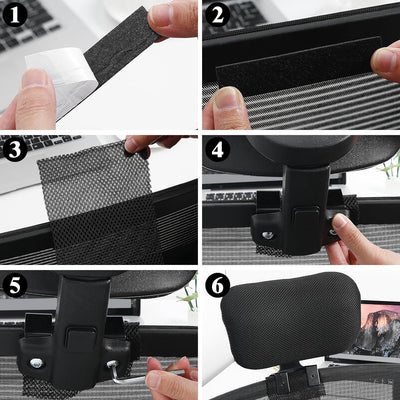 1
2
3
4
5
6