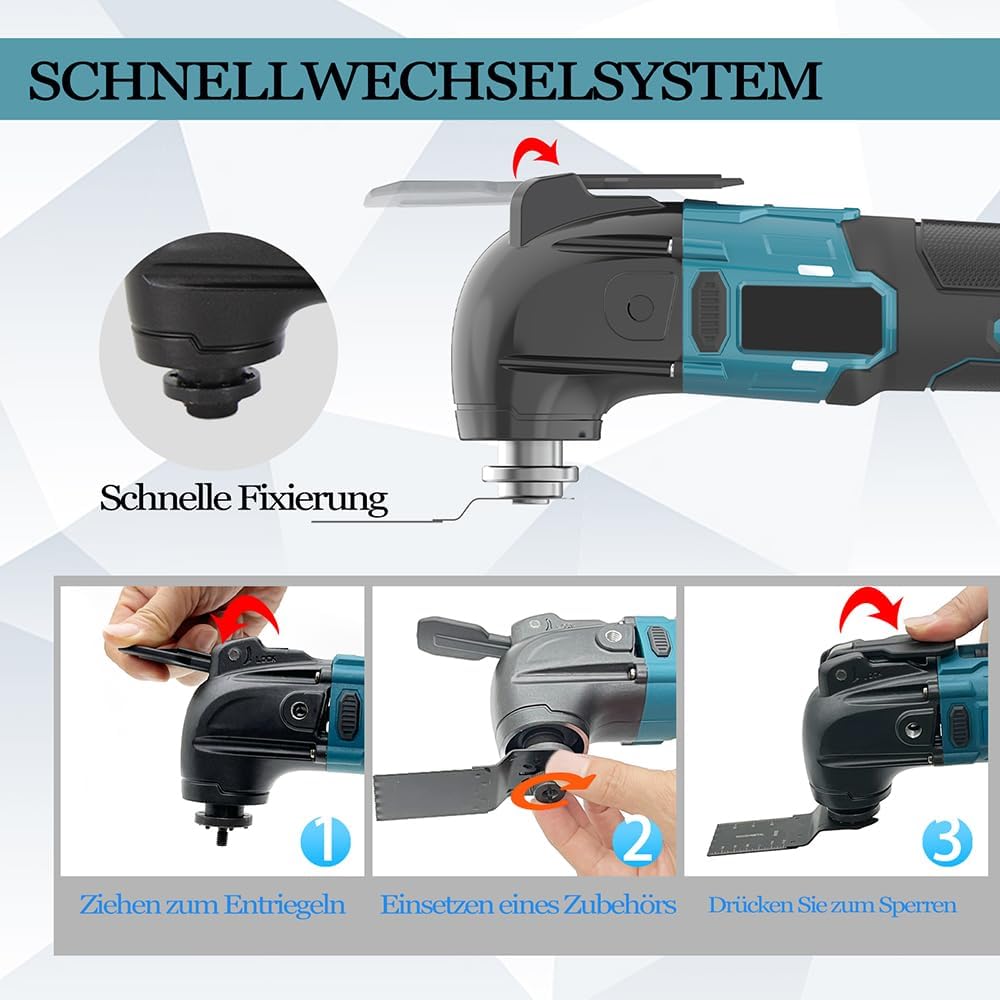 SCHNELLWECHSELSYSTEM

Schnelle Fixierung

1

Ziehen zum Entriegeln

2

Einsetzen eines Zubehörs

3

Drücken Sie zum Sperren