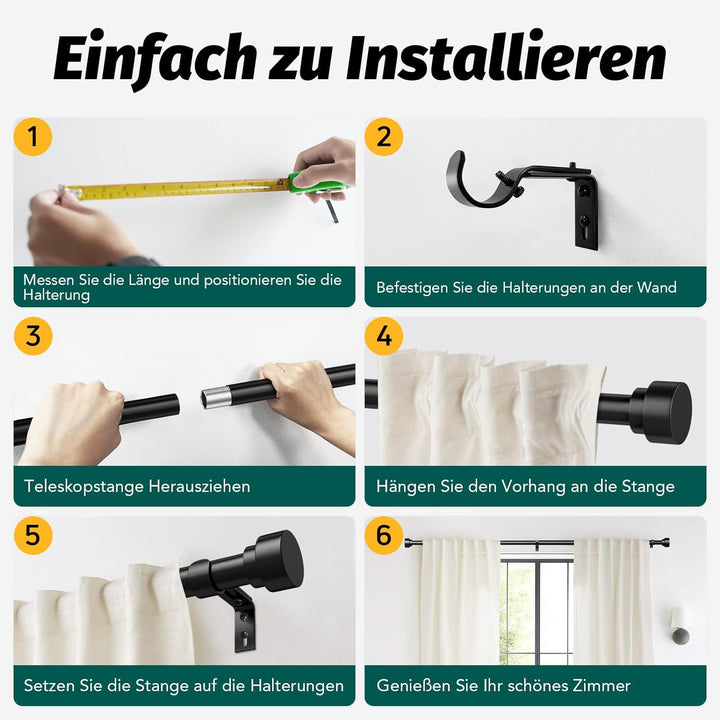 Einfach zu Installieren

1

Messen Sie die Länge und positionieren Sie die Halterung

2

Befestigen Sie die Halterungen an der Wand

3

Teleskopstange Herausziehen

4

Hängen Sie den Vorhang an die Stange

5

Setzen Sie die Stange auf die Halterungen

6

Genießen Sie Ihr schönes Zimmer