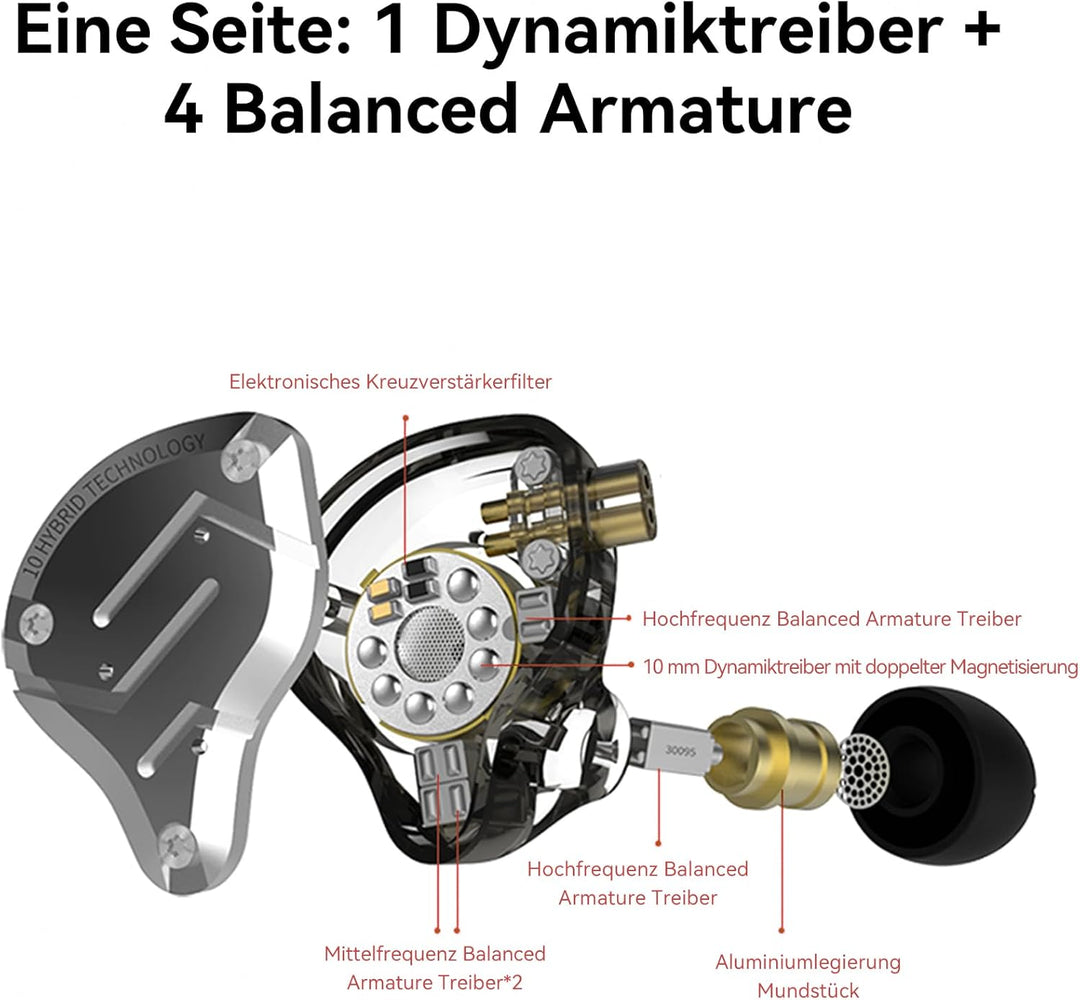 Eine Seite: 1 Dynamiktreiber + 4 Balanced Armature

Elektronisches Kreuzverstärkerfilter

10 HYBRID TECHNOLOGY

Hochfrequenz Balanced Armature Treiber

10 mm Dynamiktreiber mit doppelter Magnetisierung

30095

Hochfrequenz Balanced Armature Treiber

Mittelfrequenz Balanced Armature Treiber*2

Aluminiumlegierung Mundstück