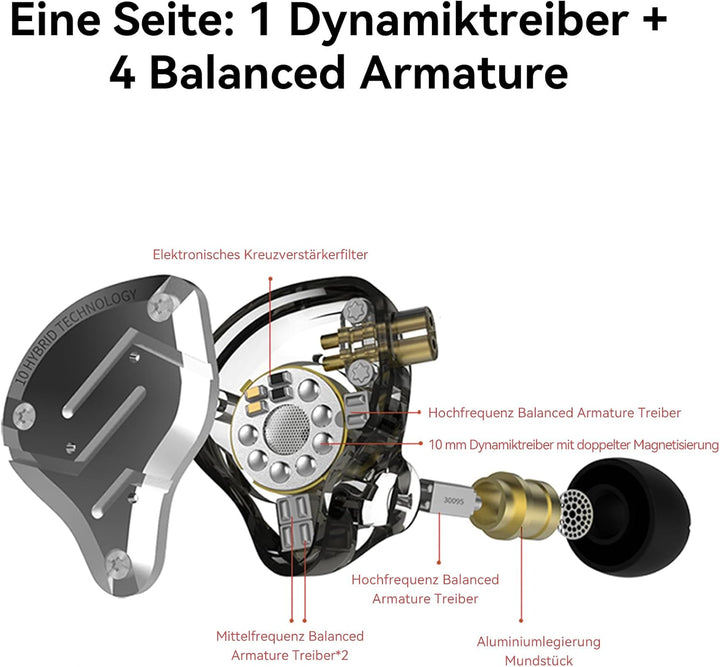 Eine Seite: 1 Dynamiktreiber + 4 Balanced Armature

Elektronisches Kreuzverstärkerfilter

10 HYBRID TECHNOLOGY

Hochfrequenz Balanced Armature Treiber

10 mm Dynamiktreiber mit doppelter Magnetisierung

30095

Hochfrequenz Balanced Armature Treiber

Mittelfrequenz Balanced Armature Treiber*2

Aluminiumlegierung Mundstück