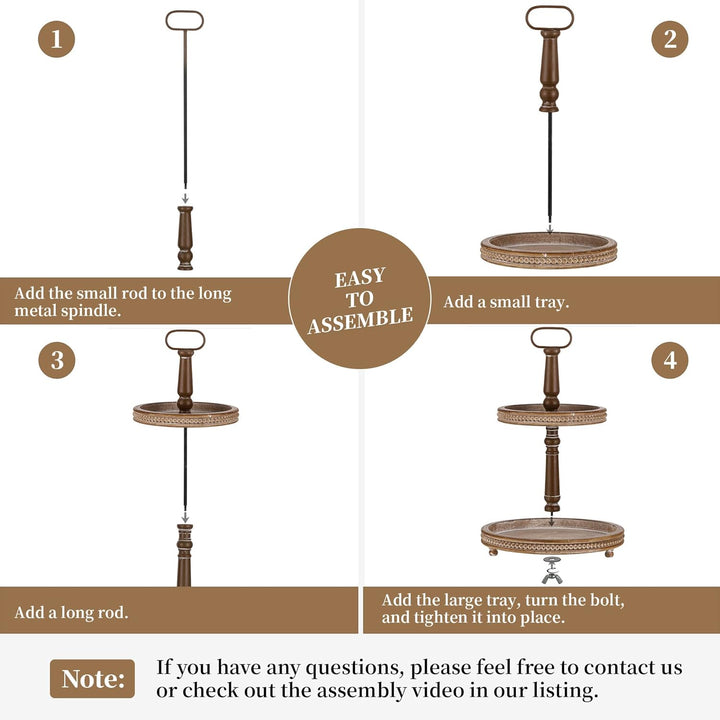 1

Add the small rod to the long metal spindle.

EASY TO ASSEMBLE

2

Add a small tray.

3

Add a long rod.

4

Add the large tray, turn the bolt, and tighten it into place.

Note: If you have any questions, please feel free to contact us or check out the assembly video in our listing.