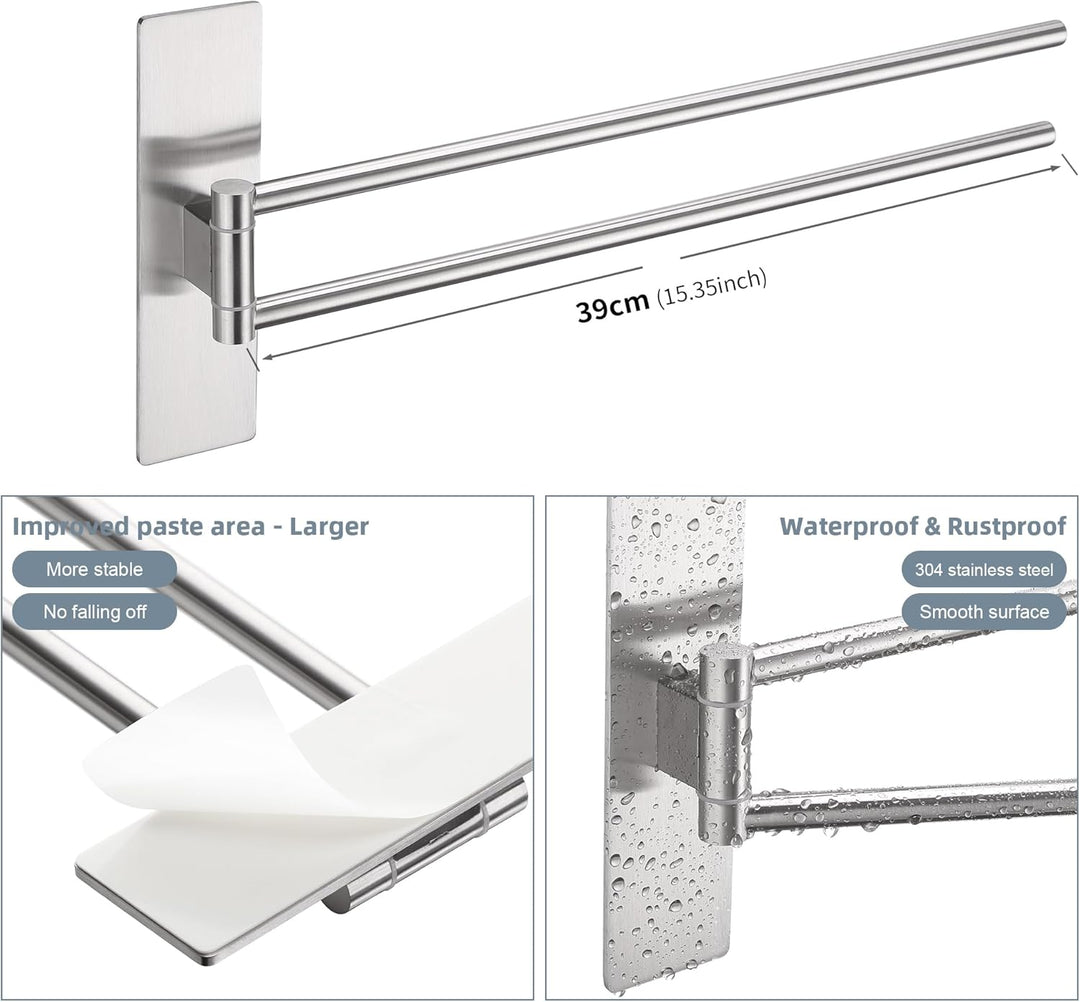 39cm (15.35inch)

Improved paste area - Larger

More stable

No falling off

Waterproof & Rustproof

304 stainless steel

Smooth surface