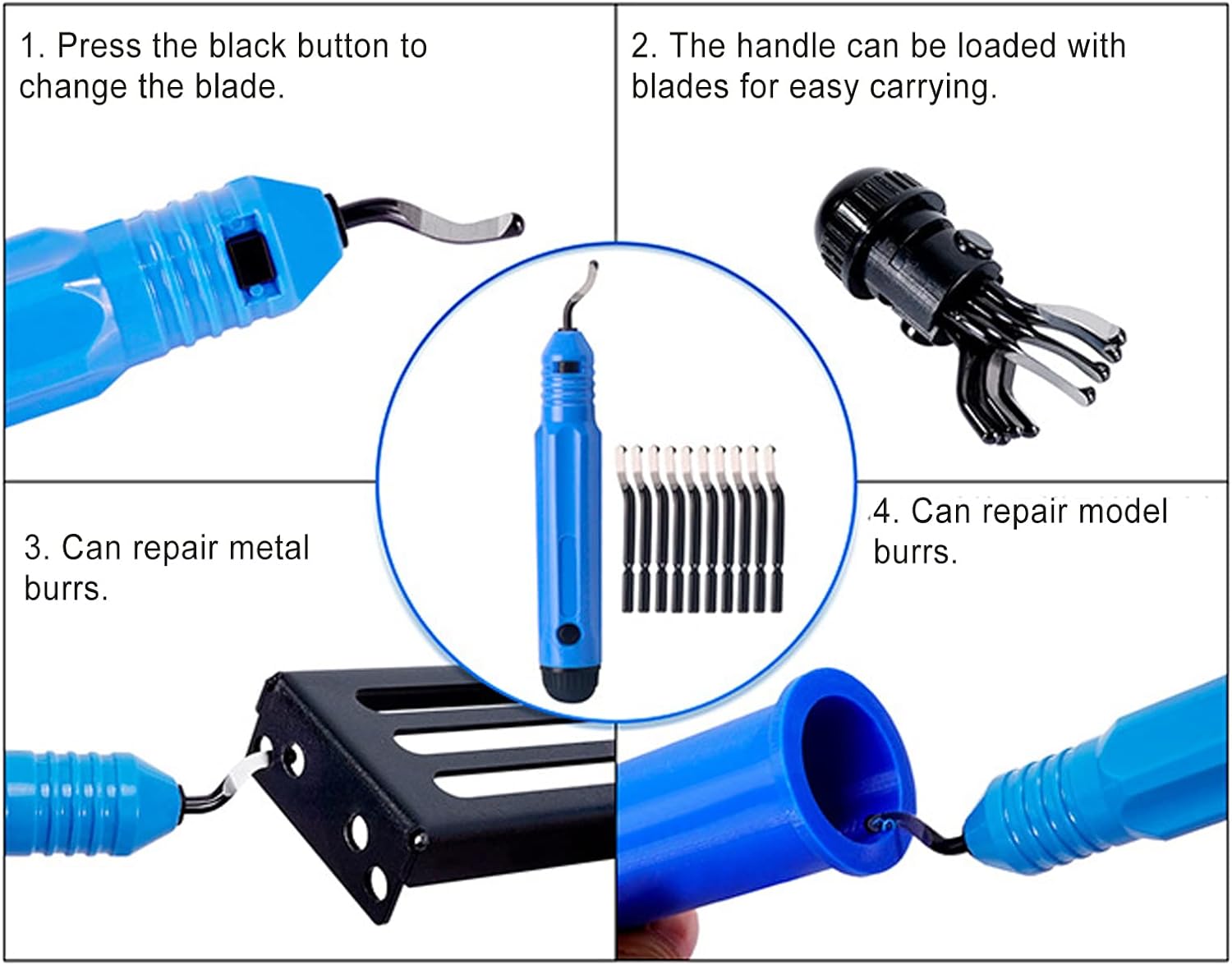 1. Press the black button to change the blade.

2. The handle can be loaded with blades for easy carrying.

3. Can repair metal burrs.

4. Can repair model burrs.