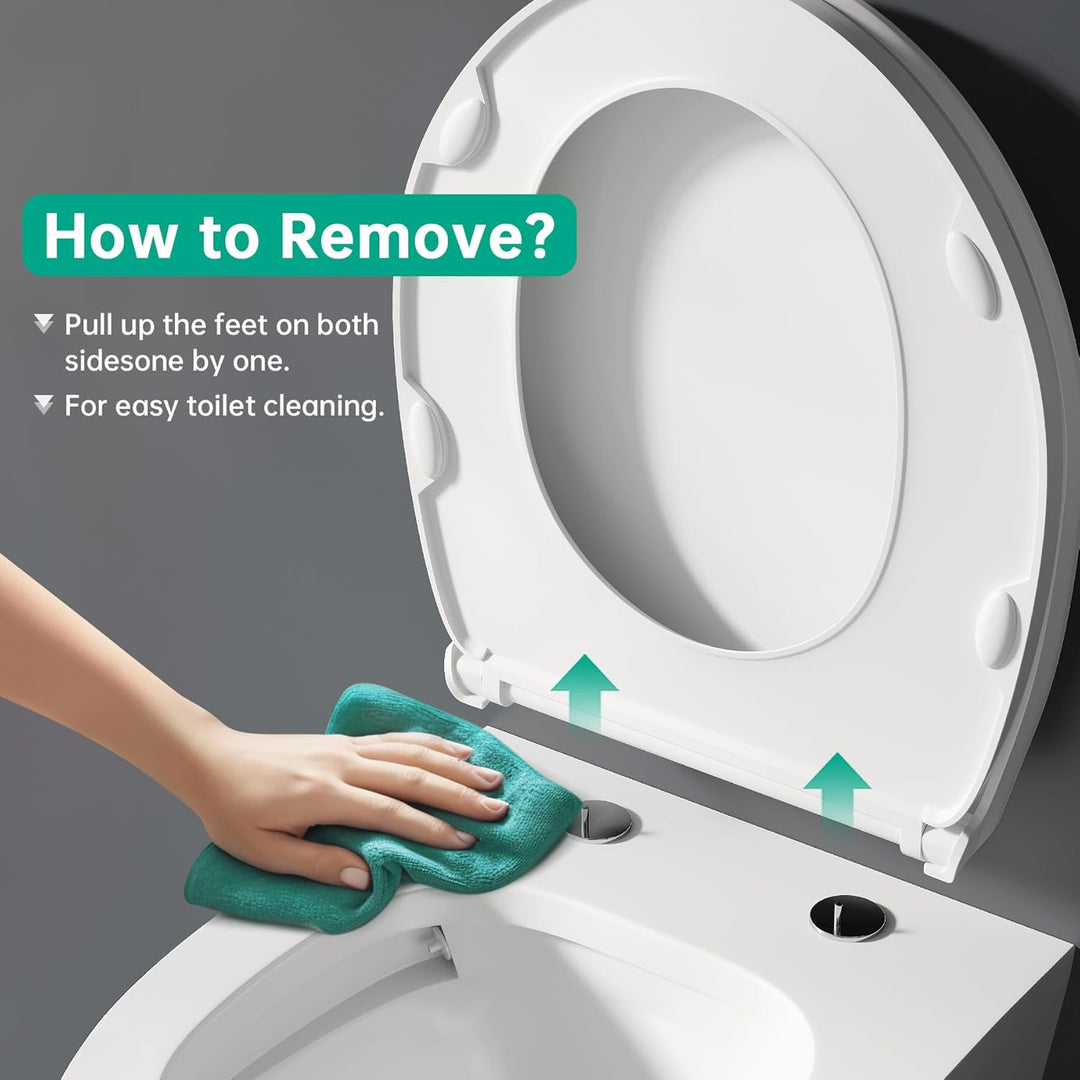 How to Remove?

Pull up the feet on both sidesone by one.

For easy toilet cleaning.