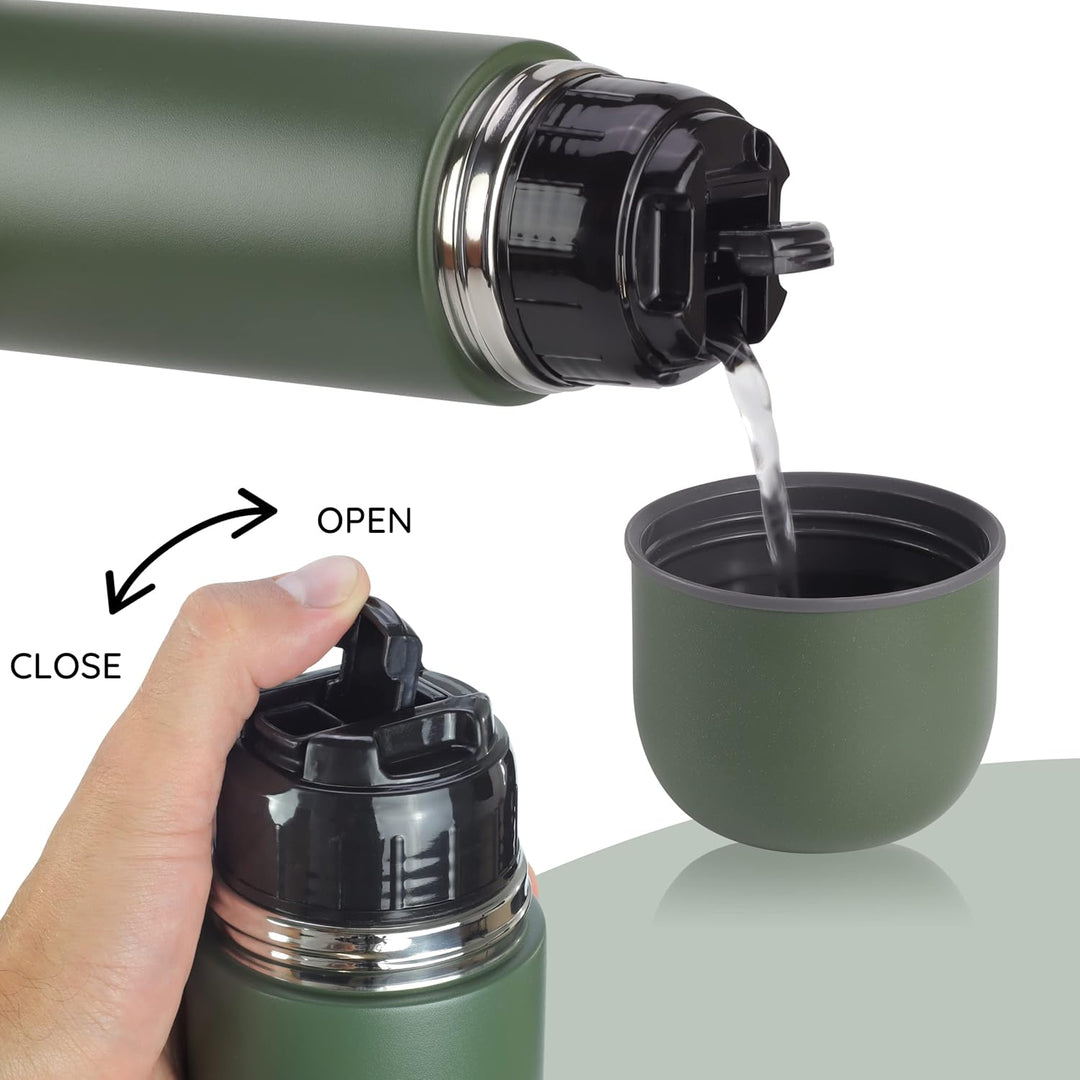 OPEN

CLOSE