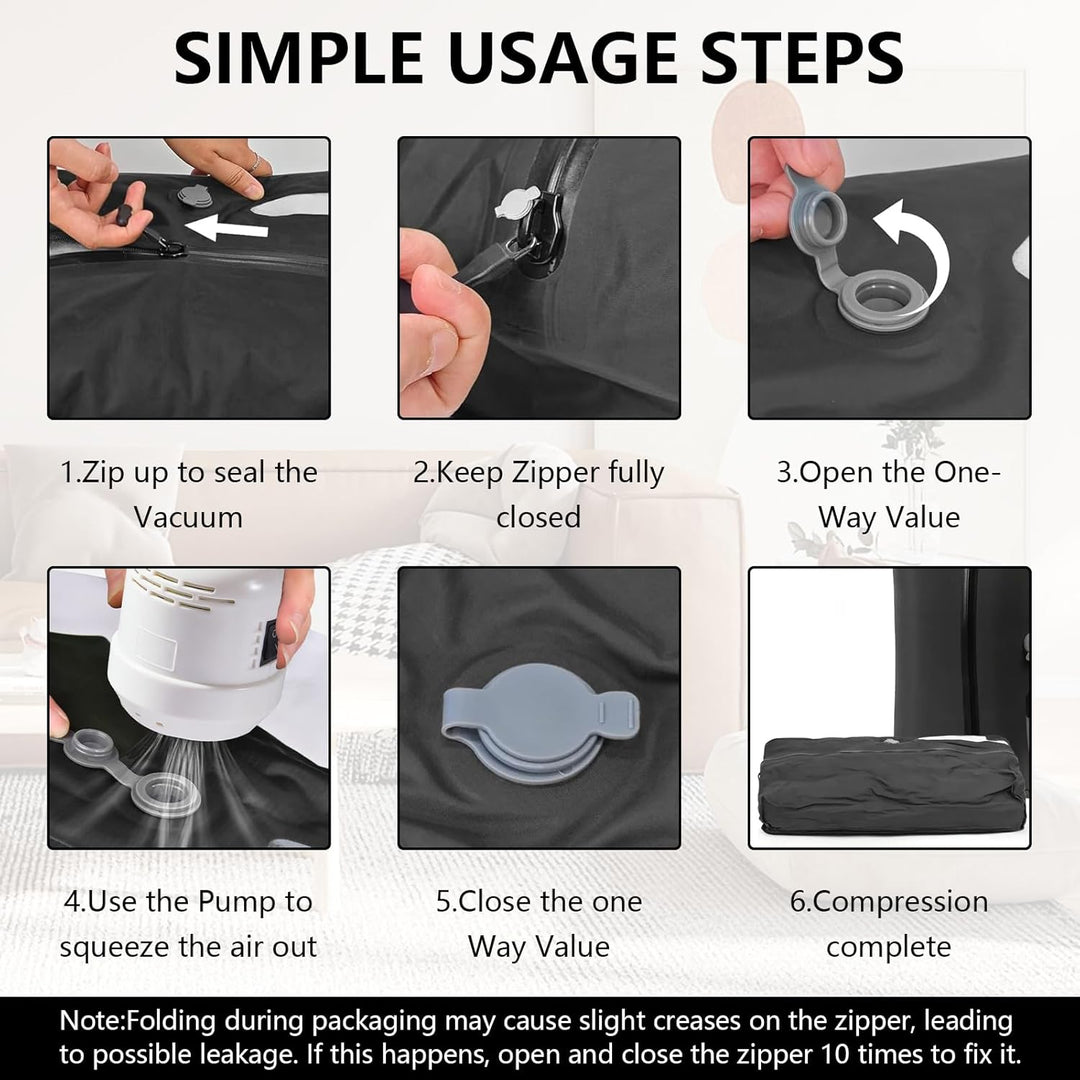 SIMPLE USAGE STEPS

1.Zip up to seal the Vacuum

2.Keep Zipper fully closed

3.Open the One-Way Value

4.Use the Pump to squeeze the air out

5.Close the one Way Value

6.Compression complete

Note:Folding during packaging may cause slight creases on the zipper, leading to possible leakage. If this happens, open and close the zipper 10 times to fix it.