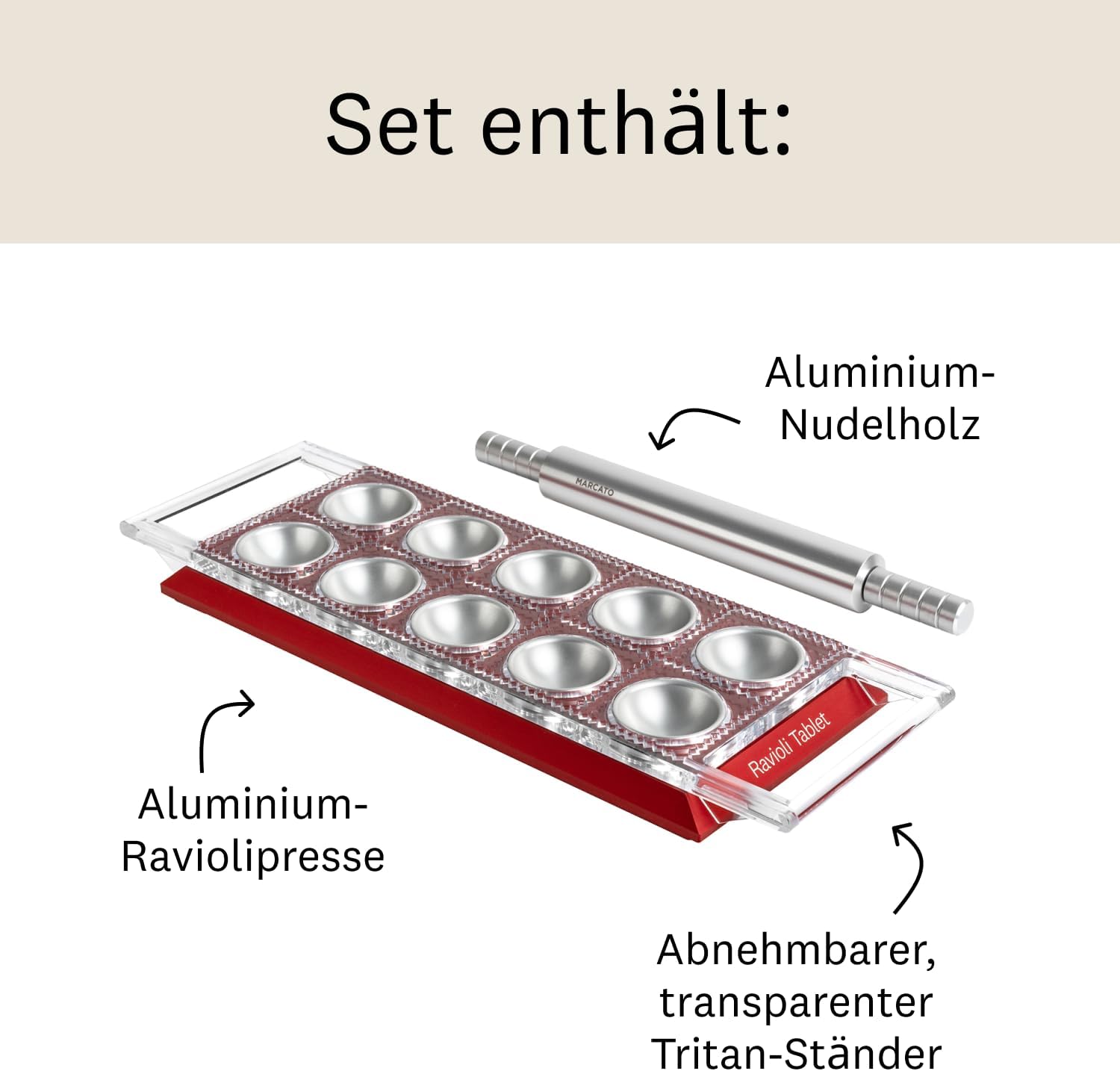 Set enthält:

Aluminium-Nudelholz

MARCATO

Ravioli Tablet

Aluminium-Raviolipresse

Abnehmbarer, transparenter Tritan-Ständer