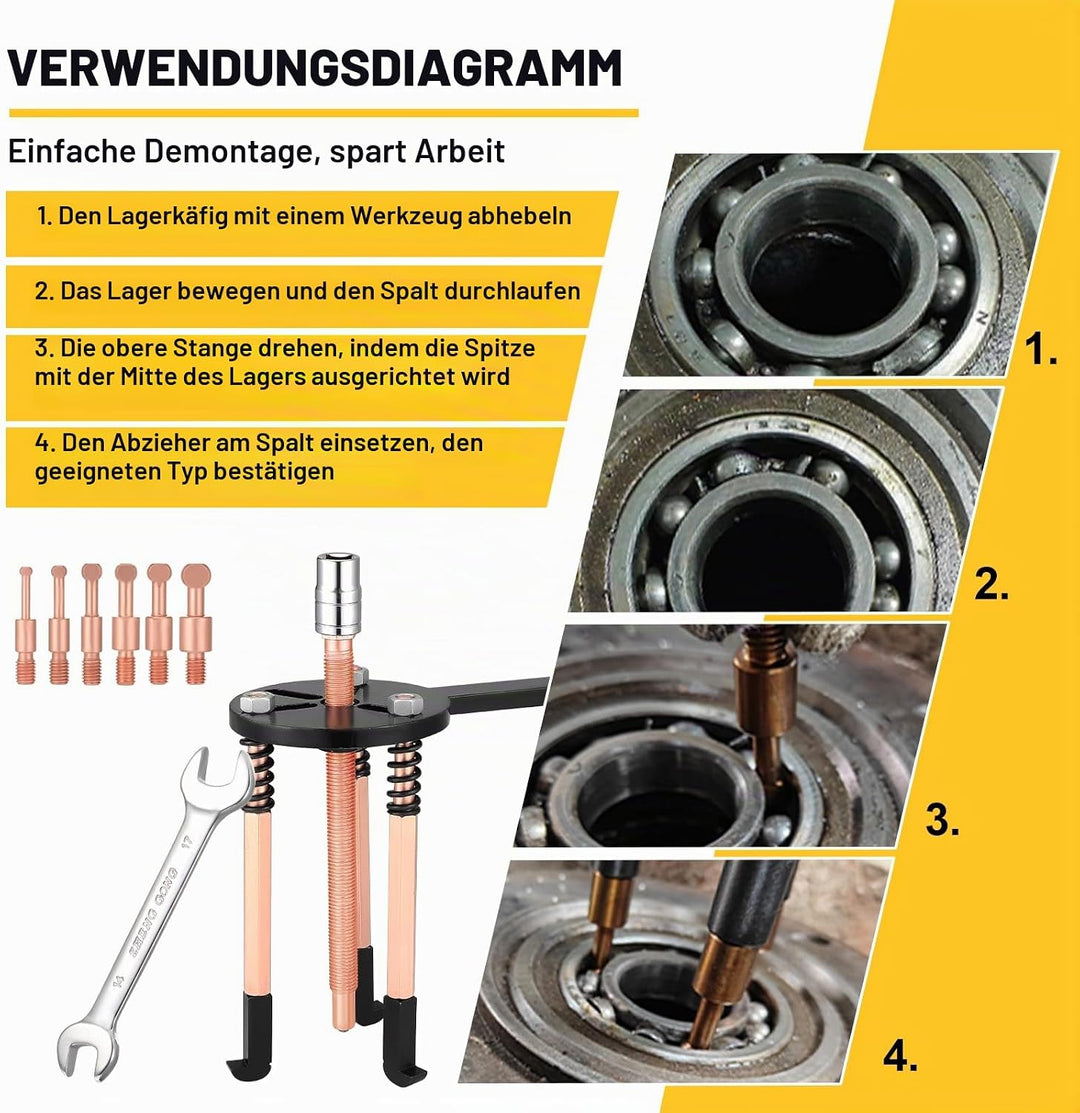 VERWENDUNGSDIAGRAMM

Einfache Demontage, spart Arbeit

1. Den Lagerkäfig mit einem Werkzeug abhebeln

2. Das Lager bewegen und den Spalt durchlaufen

3. Die obere Stange drehen, indem die Spitze mit der Mitte des Lagers ausgerichtet wird

4. Den Abzieher am Spalt einsetzen, den geeigneten Typ bestätigen

1.

2.

3.

4.

14 SHENG GONG 17