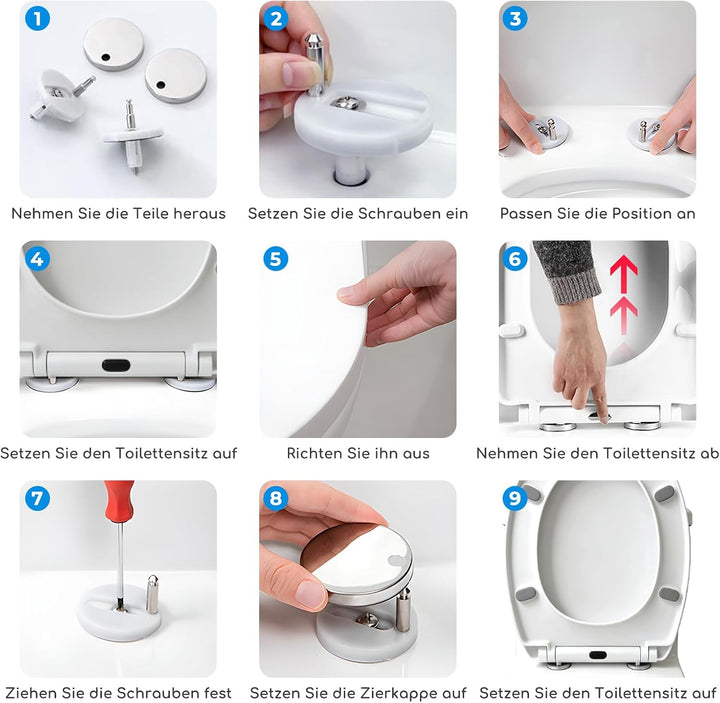 1
Nehmen Sie die Teile heraus

2
Setzen Sie die Schrauben ein

3
Passen Sie die Position an

4
Setzen Sie den Toilettensitz auf

5
Richten Sie ihn aus

6
Nehmen Sie den Toilettensitz ab

7
Ziehen Sie die Schrauben fest

8
Setzen Sie die Zierkappe auf

9
Setzen Sie den Toilettensitz auf