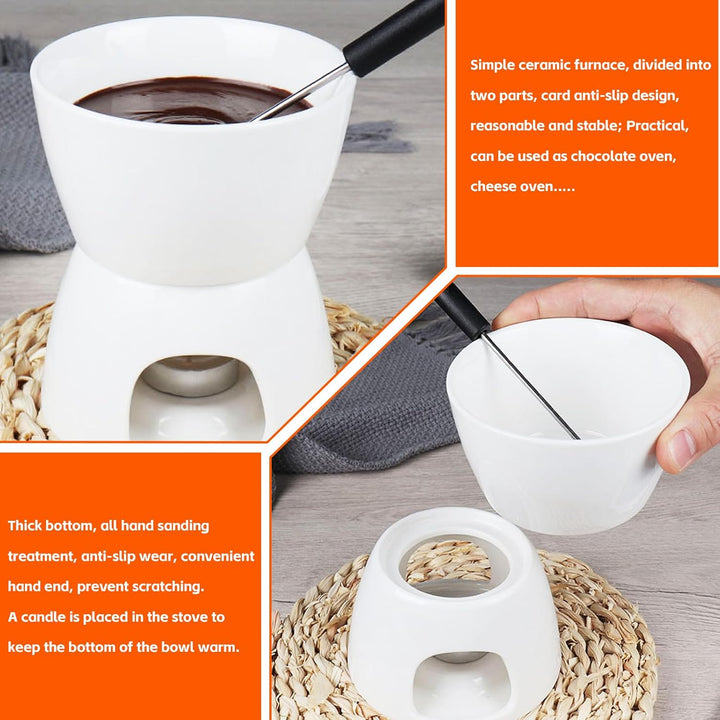 Simple ceramic furnace, divided into two parts, card anti-slip design, reasonable and stable; Practical, can be used as chocolate oven, cheese oven.....

Thick bottom, all hand sanding treatment, anti-slip wear, convenient hand end, prevent scratching.
A candle is placed in the stove to keep the bottom of the bowl warm.