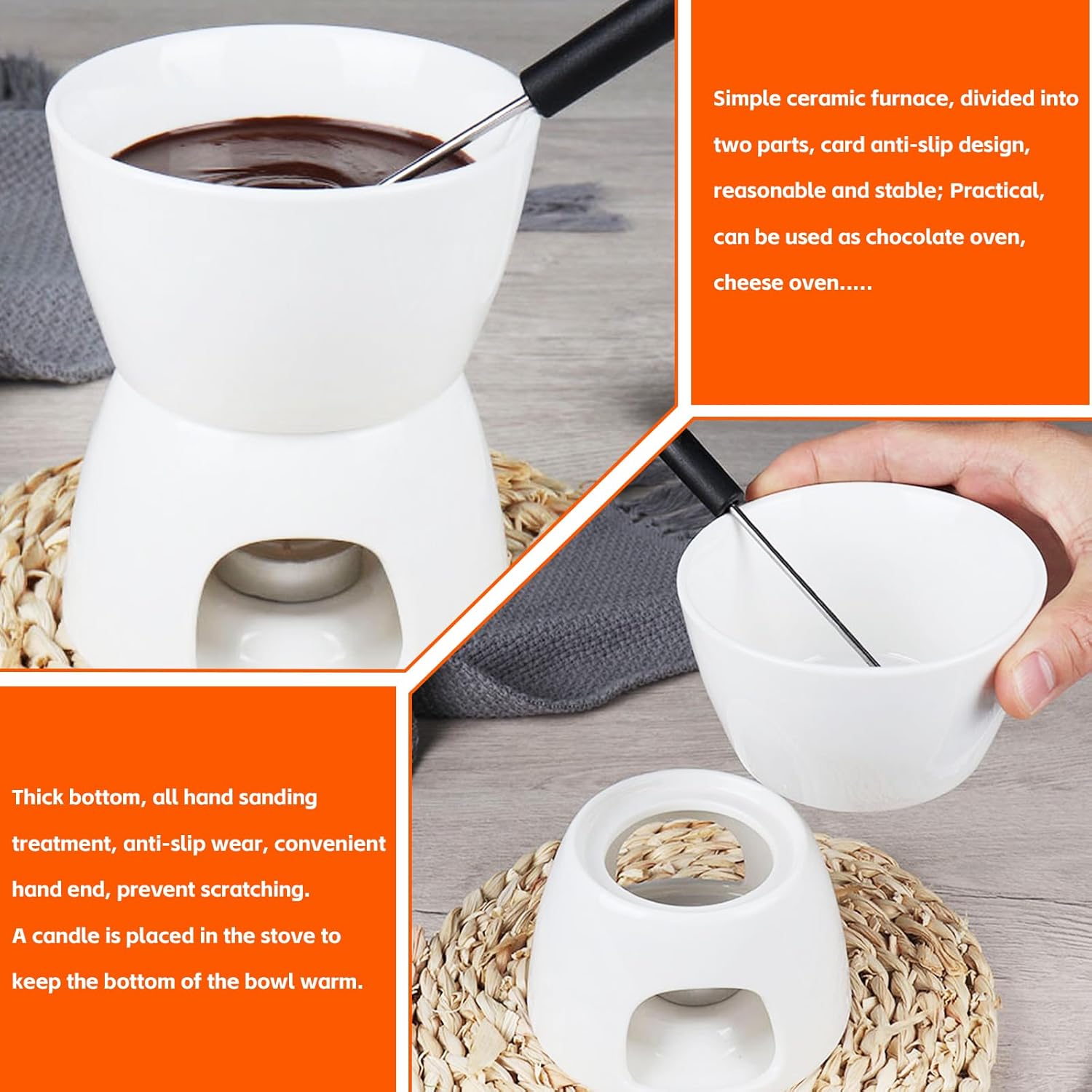 Simple ceramic furnace, divided into two parts, card anti-slip design, reasonable and stable; Practical, can be used as chocolate oven, cheese oven.....

Thick bottom, all hand sanding treatment, anti-slip wear, convenient hand end, prevent scratching.
A candle is placed in the stove to keep the bottom of the bowl warm.