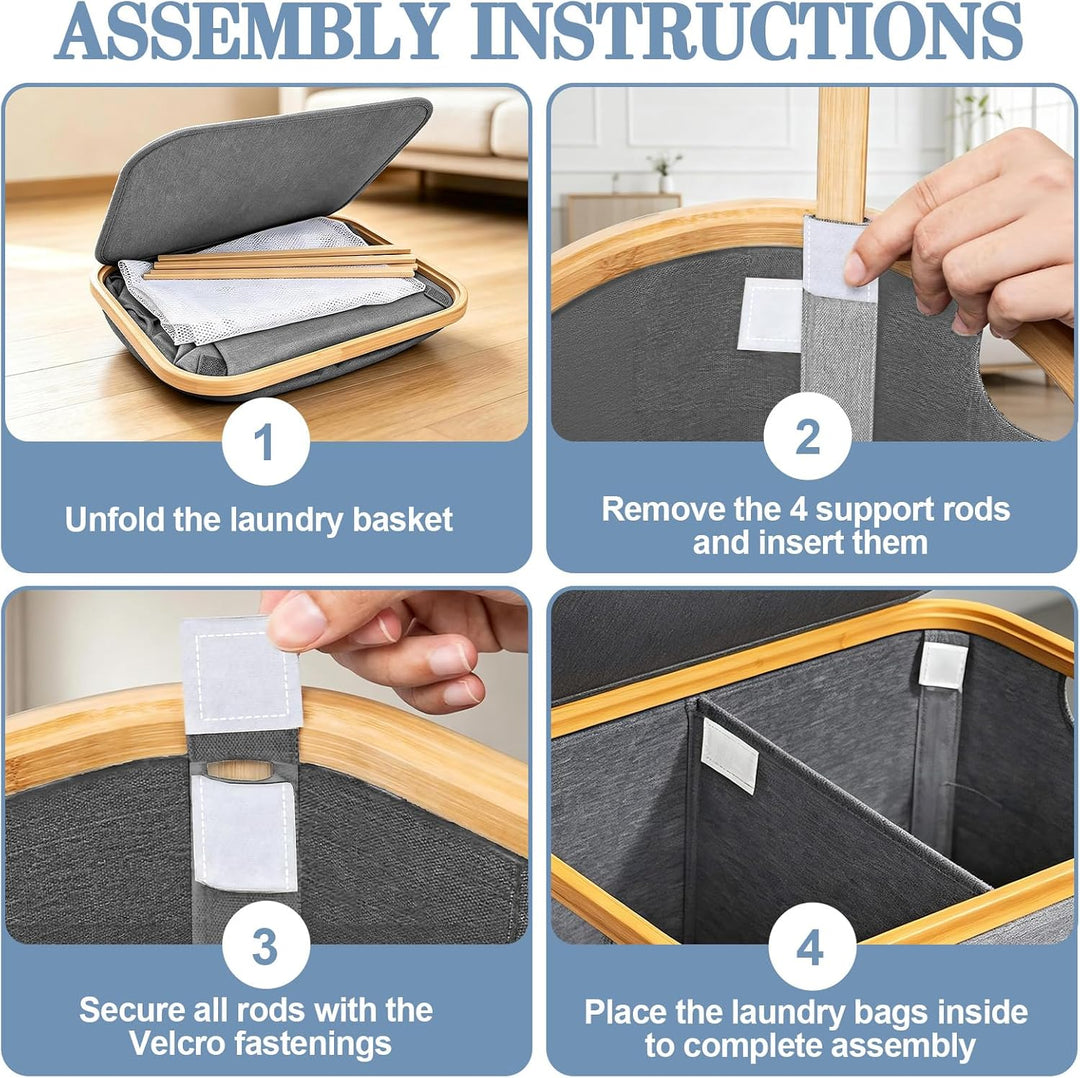 ASSEMBLY INSTRUCTIONS

1

Unfold the laundry basket

2

Remove the 4 support rods and insert them

3

Secure all rods with the Velcro fastenings

4

Place the laundry bags inside to complete assembly