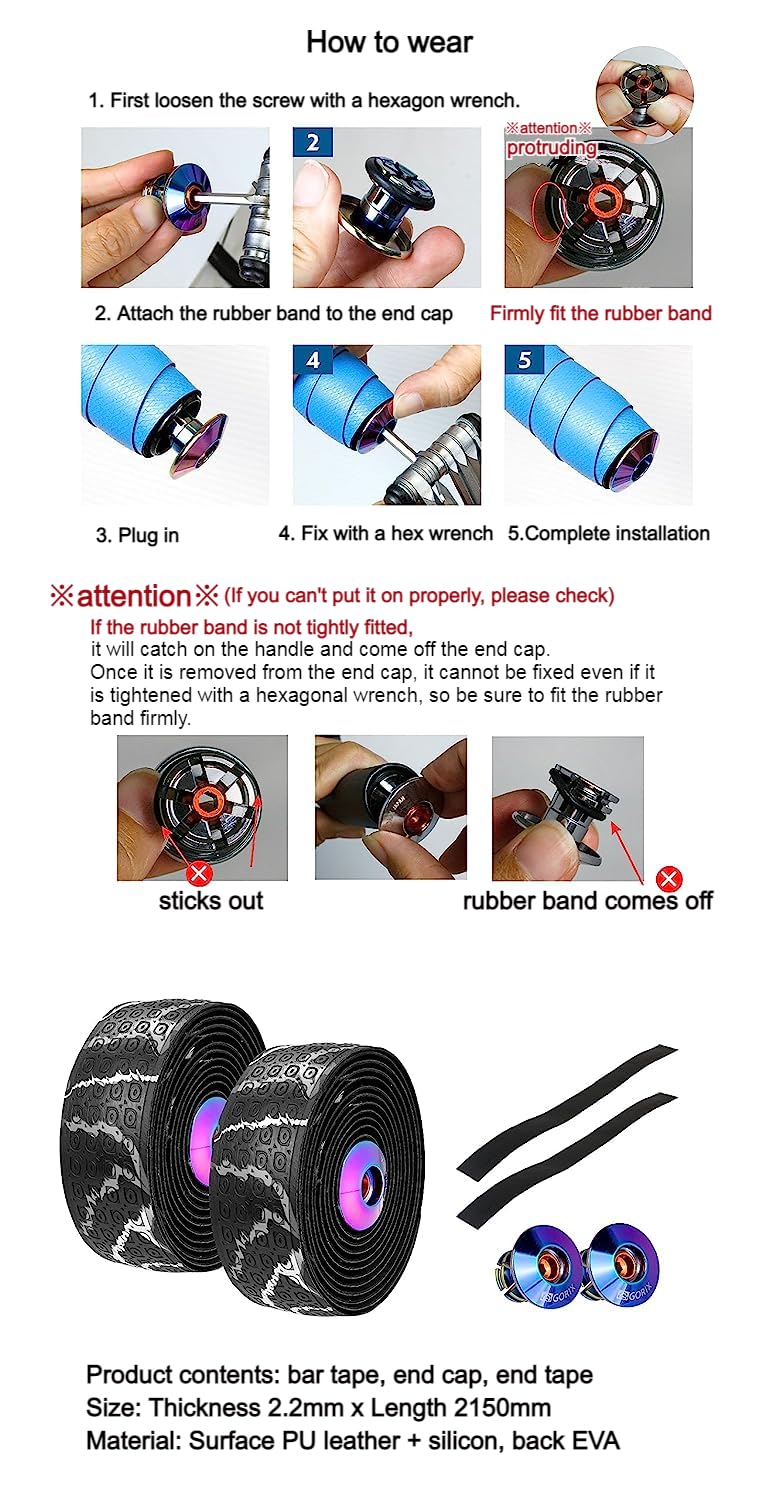 How to wear

1. First loosen the screw with a hexagon wrench.

2

※attention※
protruding

2. Attach the rubber band to the end cap

Firmly fit the rubber band

4

5

3. Plug in

4. Fix with a hex wrench

5.Complete installation

※attention※ (If you can't put it on properly, please check)

If the rubber band is not tightly fitted, it will catch on the handle and come off the end cap. Once it is removed from the end cap, it cannot be fixed even if it is tightened with a hexagonal wrench, so be sure to fit the rubber band firmly.

sticks out

rubber band comes off

GORIX

GORIX

Product contents: bar tape, end cap, end tape
Size: Thickness 2.2mm x Length 2150mm
Material: Surface PU leather + silicon, back EVA