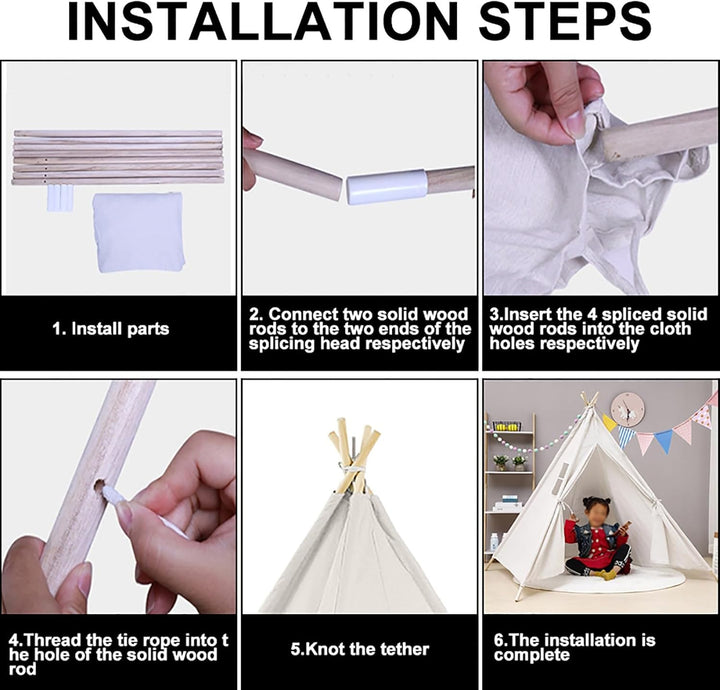 INSTALLATION STEPS

1. Install parts

2. Connect two solid wood rods to the two ends of the splicing head respectively

3.Insert the 4 spliced solid wood rods into the cloth holes respectively

4.Thread the tie rope into t he hole of the solid wood rod

5.Knot the tether

6.The installation is complete