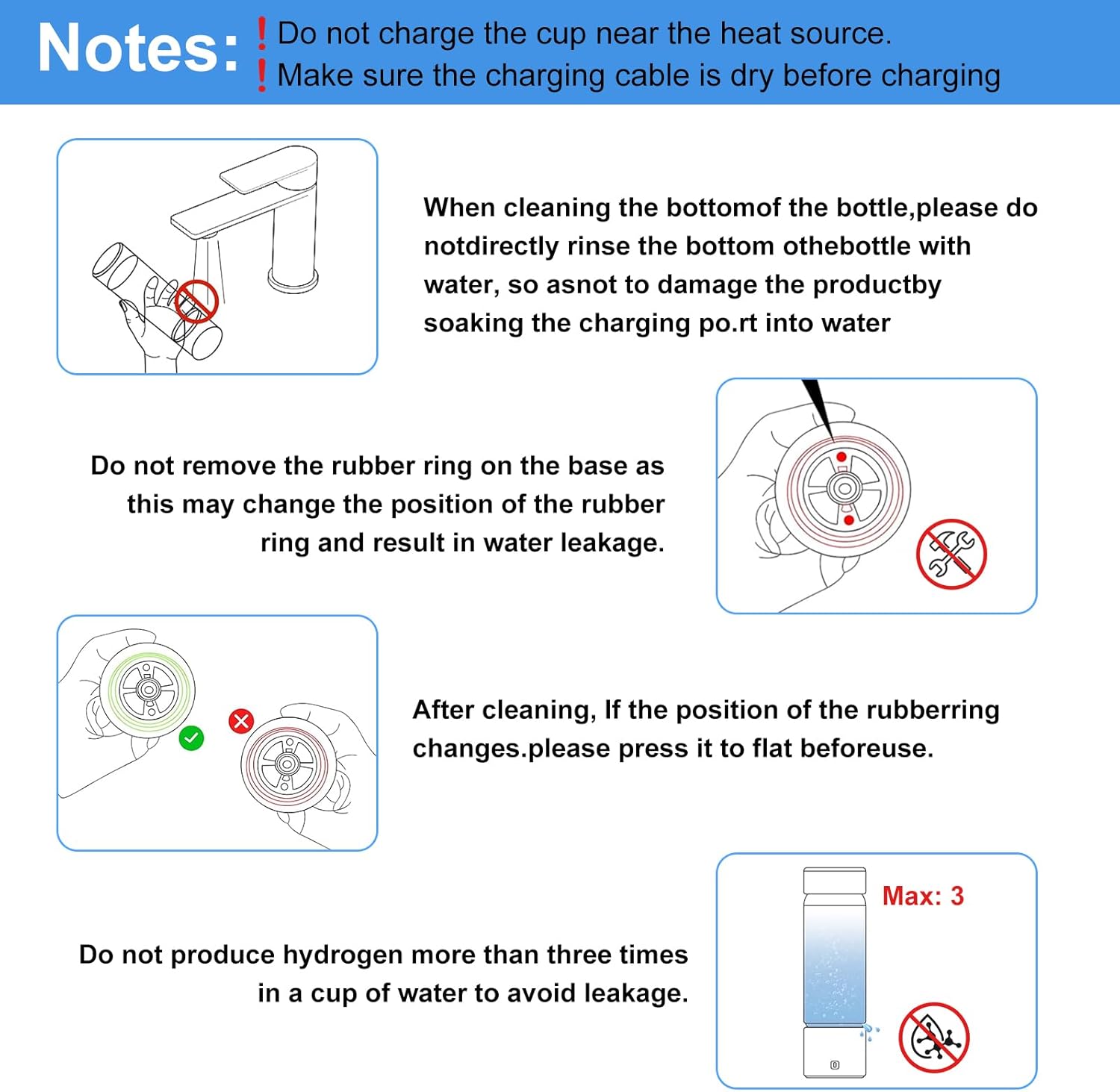 Notes: ❗Do not charge the cup near the heat source.
❗Make sure the charging cable is dry before charging

When cleaning the bottomof the bottle,please do notdirectly rinse the bottom othebottle with water, so asnot to damage the productby soaking the charging po.rt into water

Do not remove the rubber ring on the base as this may change the position of the rubber ring and result in water leakage.

After cleaning, If the position of the rubberring changes.please press it to flat beforeuse.

Max: 3

Do not produce hydrogen more than three times in a cup of water to avoid leakage.