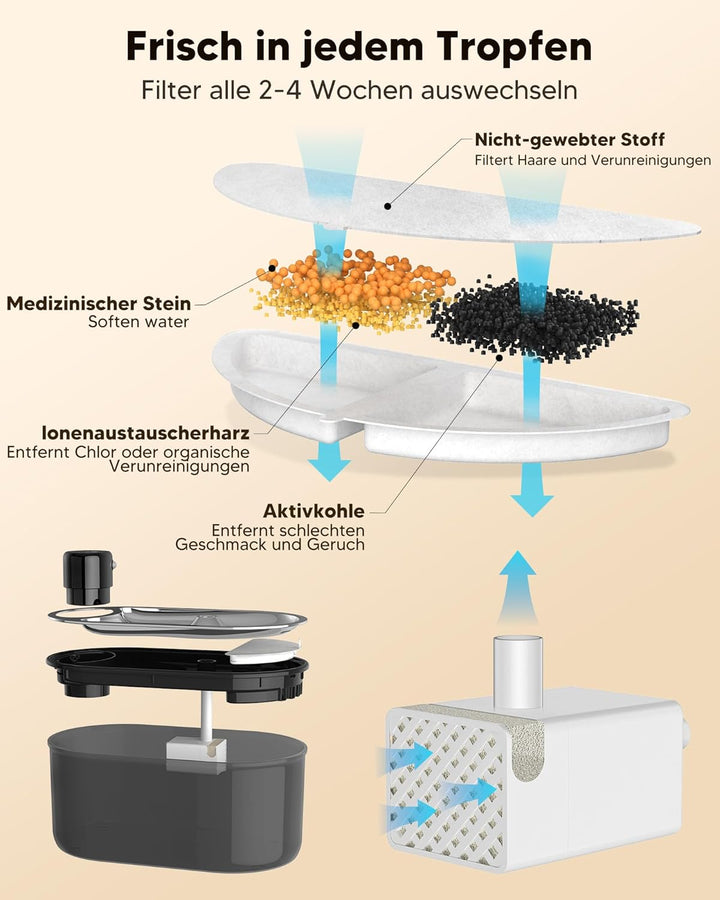 Frisch in jedem Tropfen

Filter alle 2-4 Wochen auswechseln

Nicht-gewebter Stoff
Filtert Haare und Verunreinigungen

Medizinischer Stein
Soften water

Ionenaustauscherharz
Entfernt Chlor oder organische Verunreinigungen

Aktivkohle
Entfernt schlechten Geschmack und Geruch