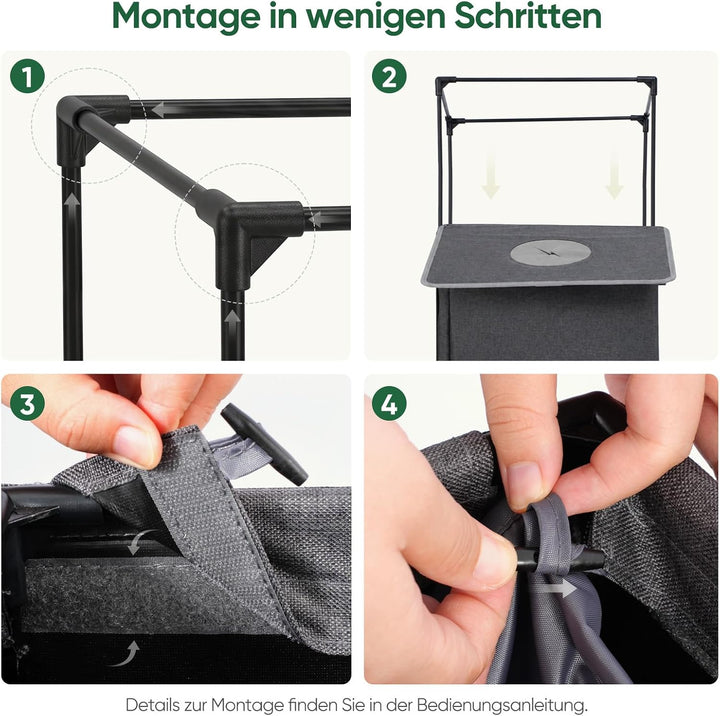 Montage in wenigen Schritten

1

2

3

4

Details zur Montage finden Sie in der Bedienungsanleitung.