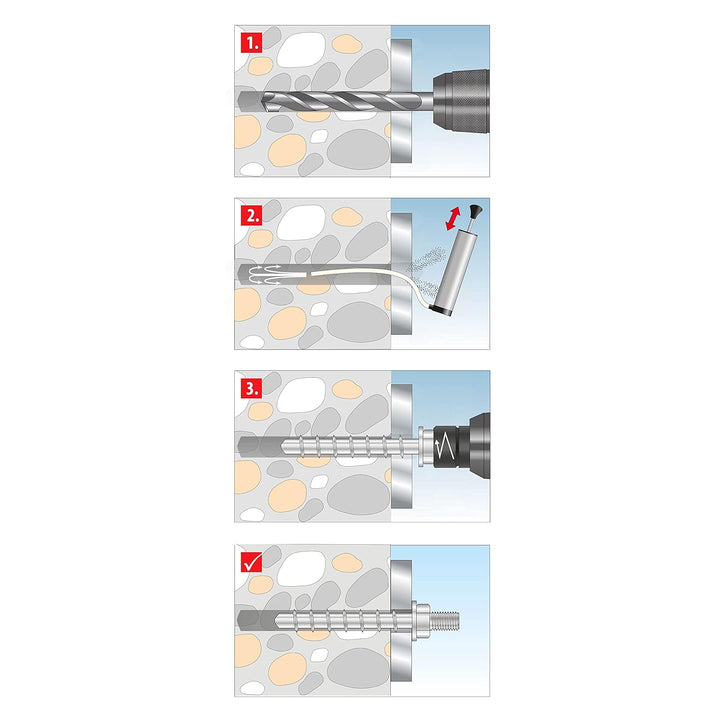 1.

2.

3.