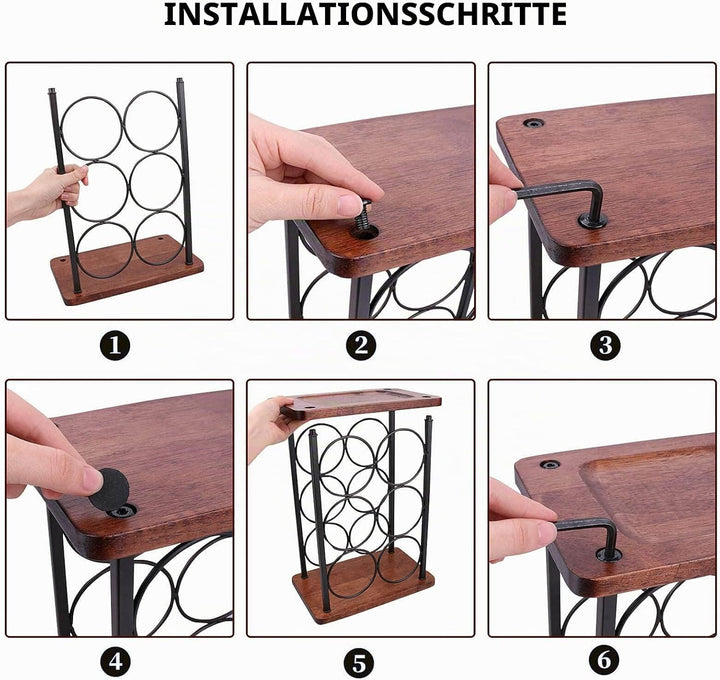 INSTALLATIONSSCHRITTE

1

2

3

4

5

6