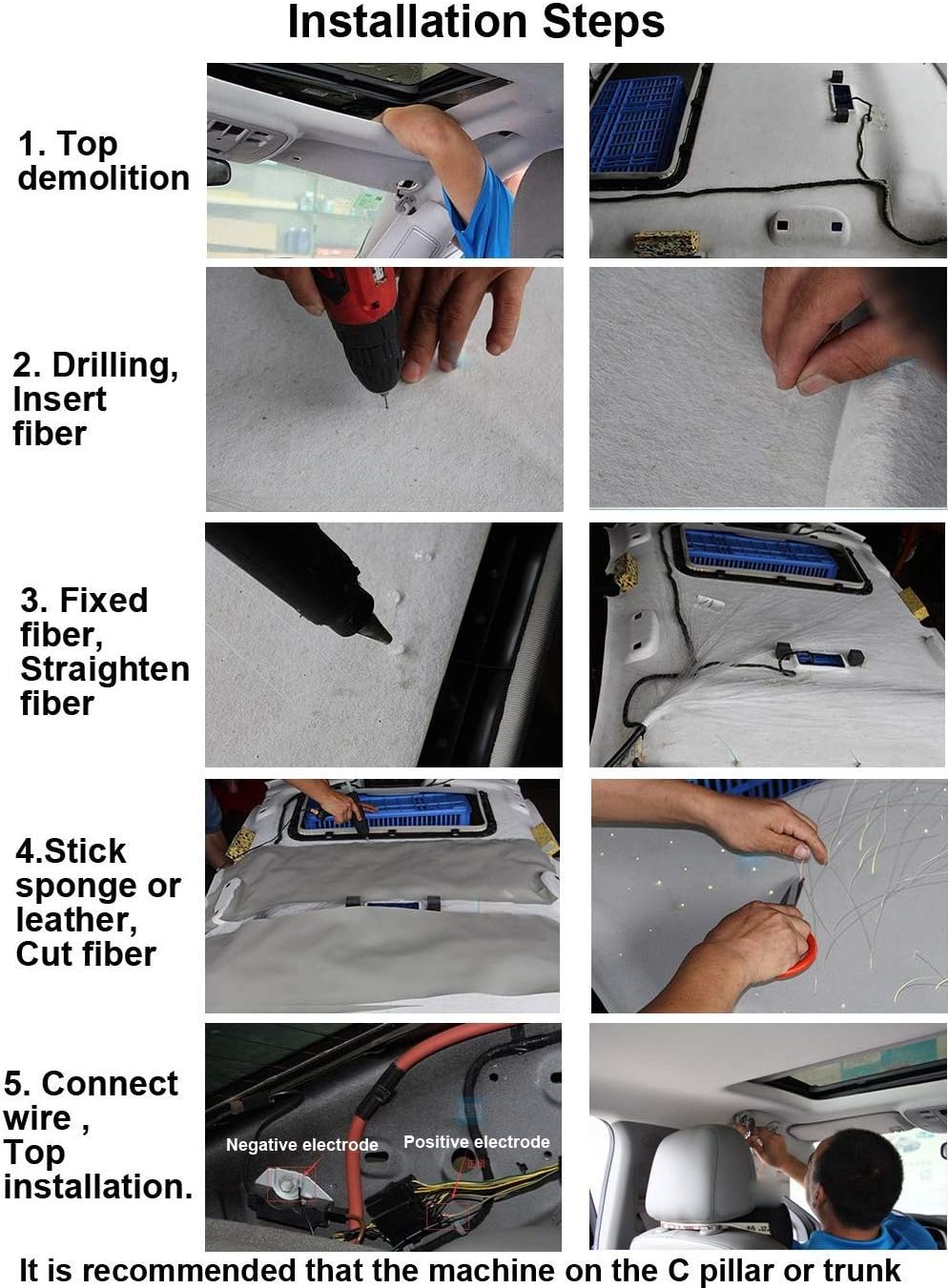 Installation Steps

1. Top demolition

2. Drilling, Insert fiber

3. Fixed fiber, Straighten fiber

4.Stick sponge or leather, Cut fiber

5. Connect wire , Top installation.

Negative electrode

Positive electrode

It is recommended that the machine on the C pillar or trunk