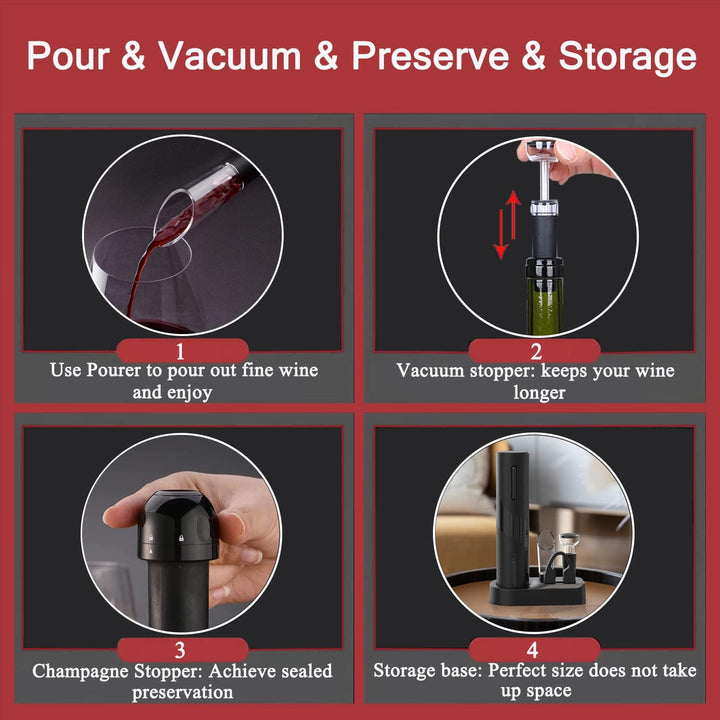 Pour & Vacuum & Preserve & Storage

1
Use Pourer to pour out fine wine and enjoy

2
Vacuum stopper: keeps your wine longer

3
Champagne Stopper: Achieve sealed preservation

4
Storage base: Perfect size does not take up space