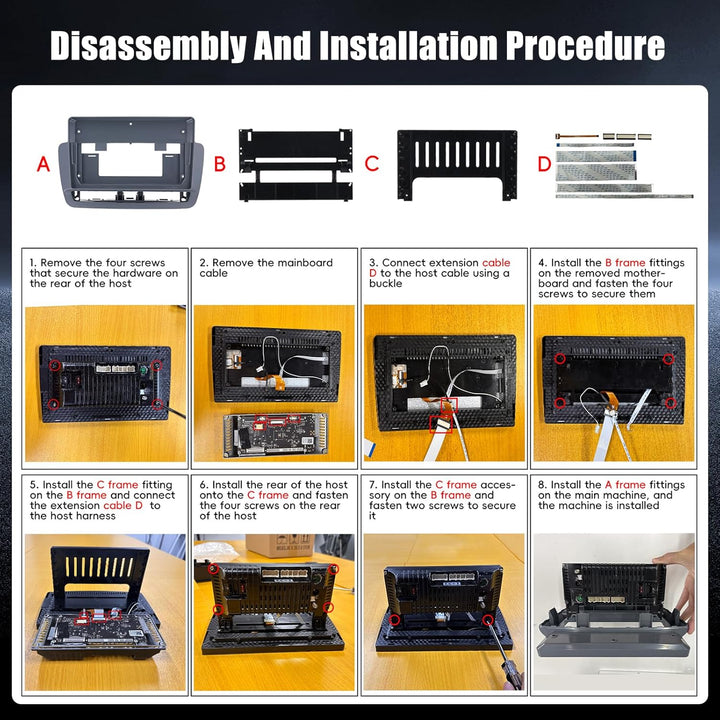 Disassembly And Installation Procedure

A

B

C

D

1. Remove the four screws that secure the hardware on the rear of the host

2. Remove the mainboard cable

3. Connect extension cable D to the host cable using a buckle

4. Install the B frame fittings on the removed motherboard and fasten the four screws to secure them

5. Install the C frame fitting on the B frame and connect the extension cable D to the host harness

6. Install the rear of the host onto the C frame and fasten the four screws on the rear of the host

7. Install the C frame accessory on the B frame and fasten two screws to secure it

8. Install the A frame fittings on the main machine, and the machine is installed