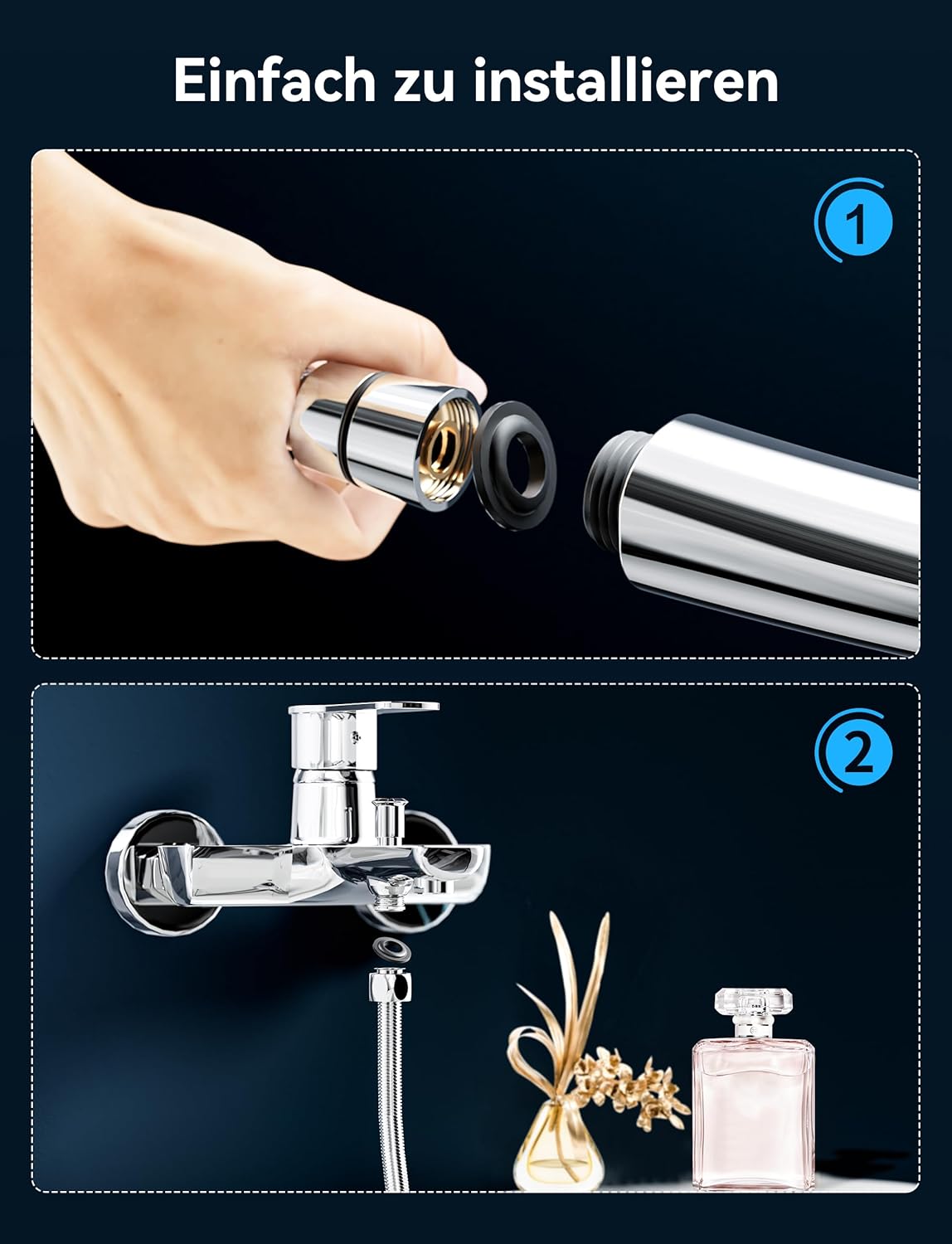 Einfach zu installieren

1

2