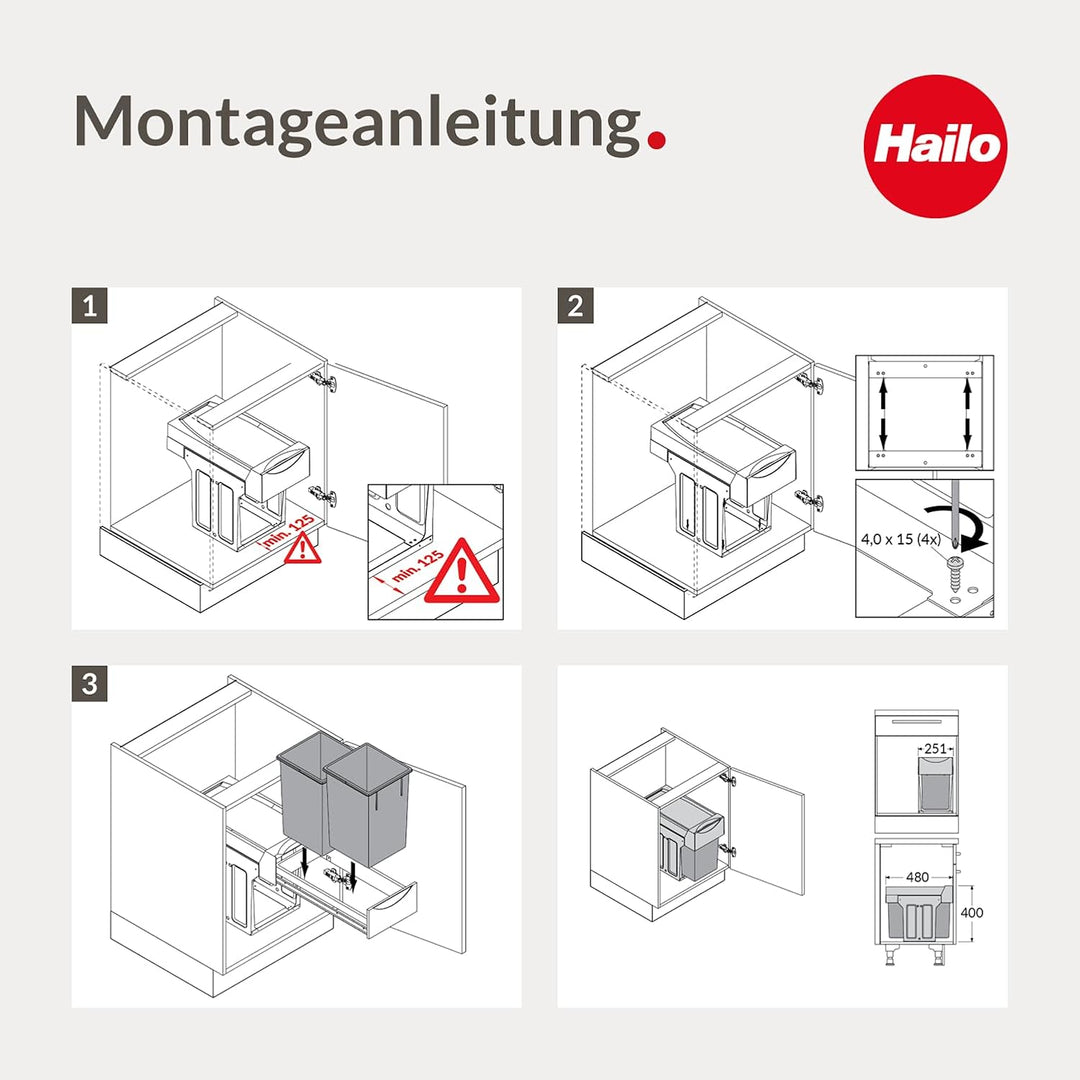 Montageanleitung.

Hailo

1

min. 125

min. 125

2

4,0 x 15 (4x)

3

251

480

400