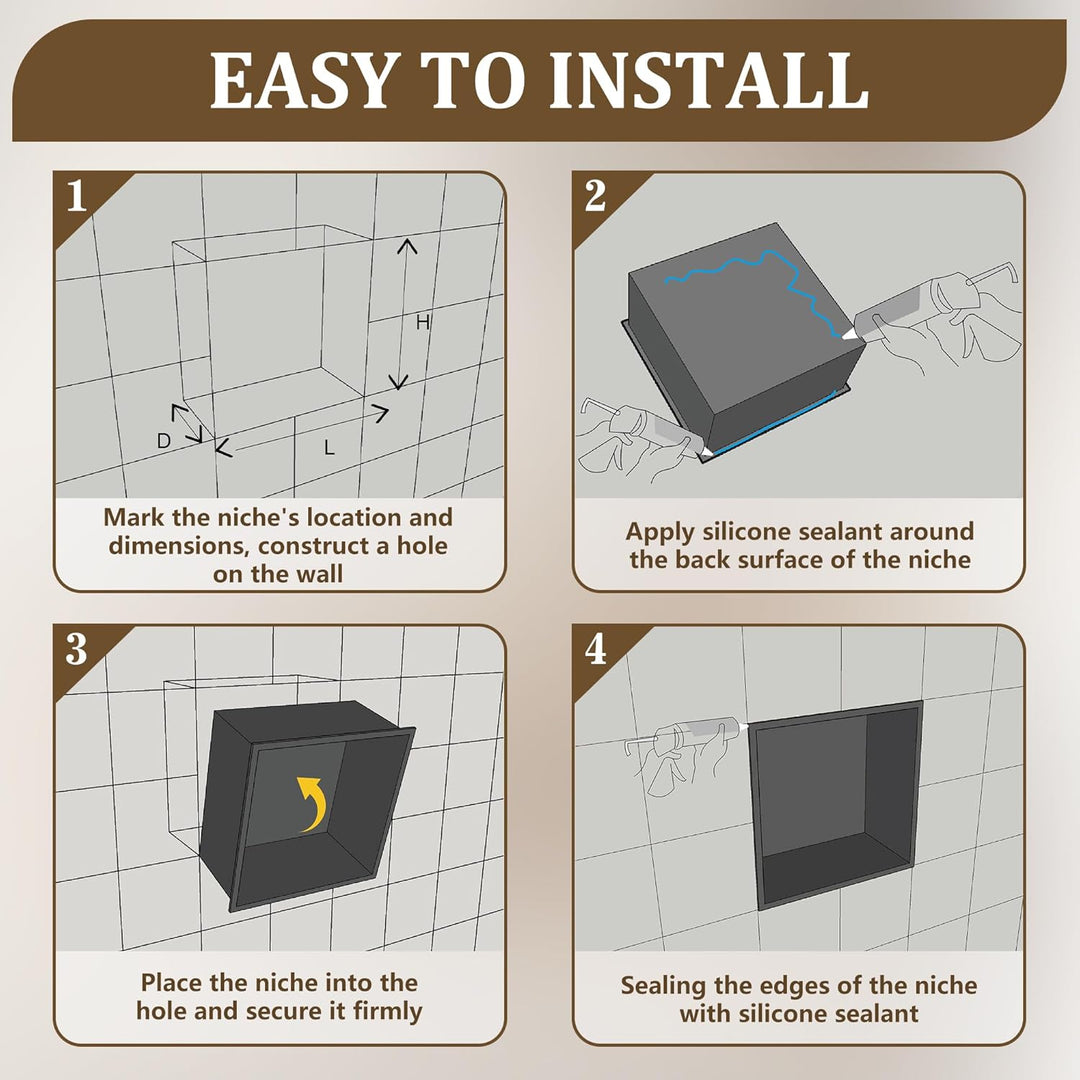 EASY TO INSTALL

1

H

D

L

Mark the niche's location and dimensions, construct a hole on the wall

2

Apply silicone sealant around the back surface of the niche

3

Place the niche into the hole and secure it firmly

4

Sealing the edges of the niche with silicone sealant