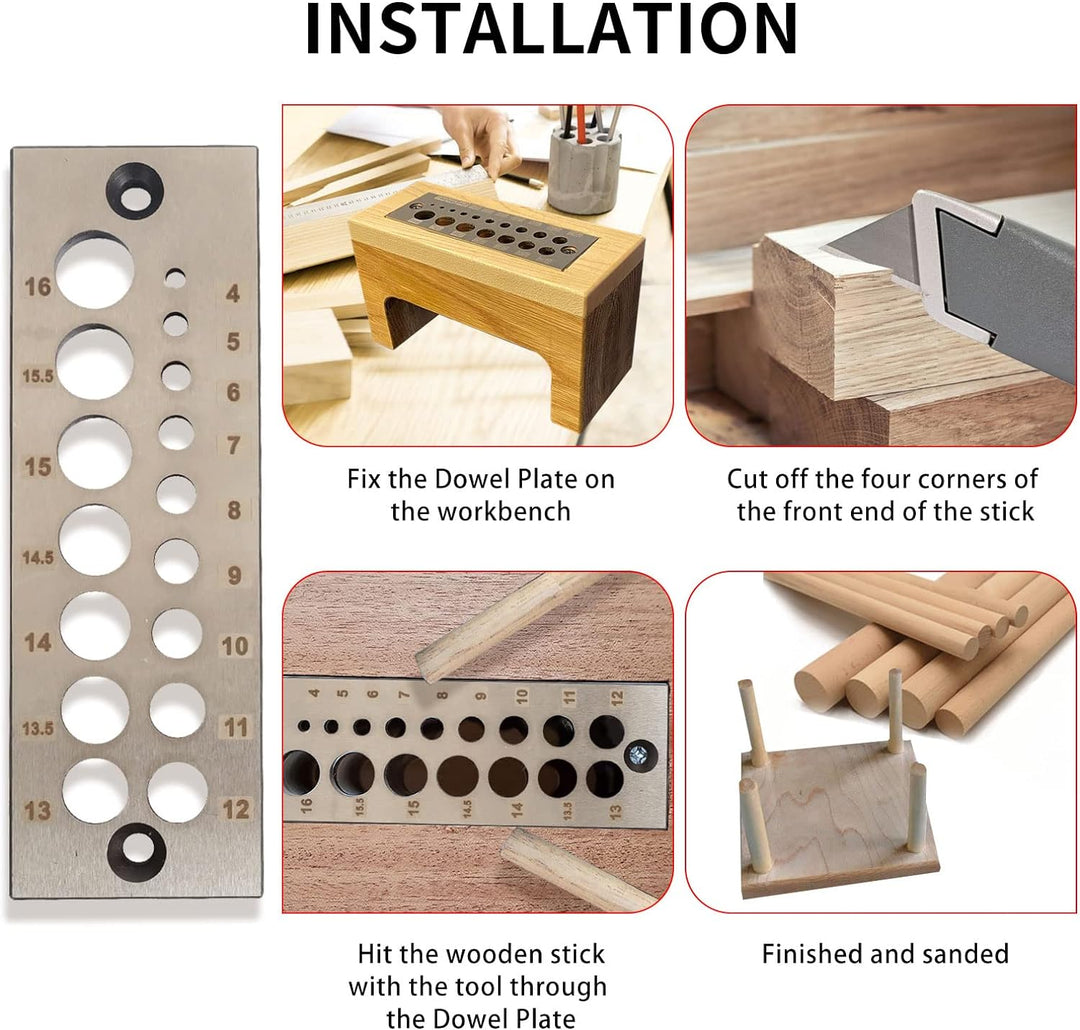 INSTALLATION

16
15.5
15
14.5
14
13.5
13

4
5
6
7
8
9
10
11
12

Fix the Dowel Plate on the workbench

Cut off the four corners of the front end of the stick

4 5 6 7 8 9 10 11 12
16 15.5 15 14.5 14 13.5 13

Hit the wooden stick with the tool through the Dowel Plate

Finished and sanded