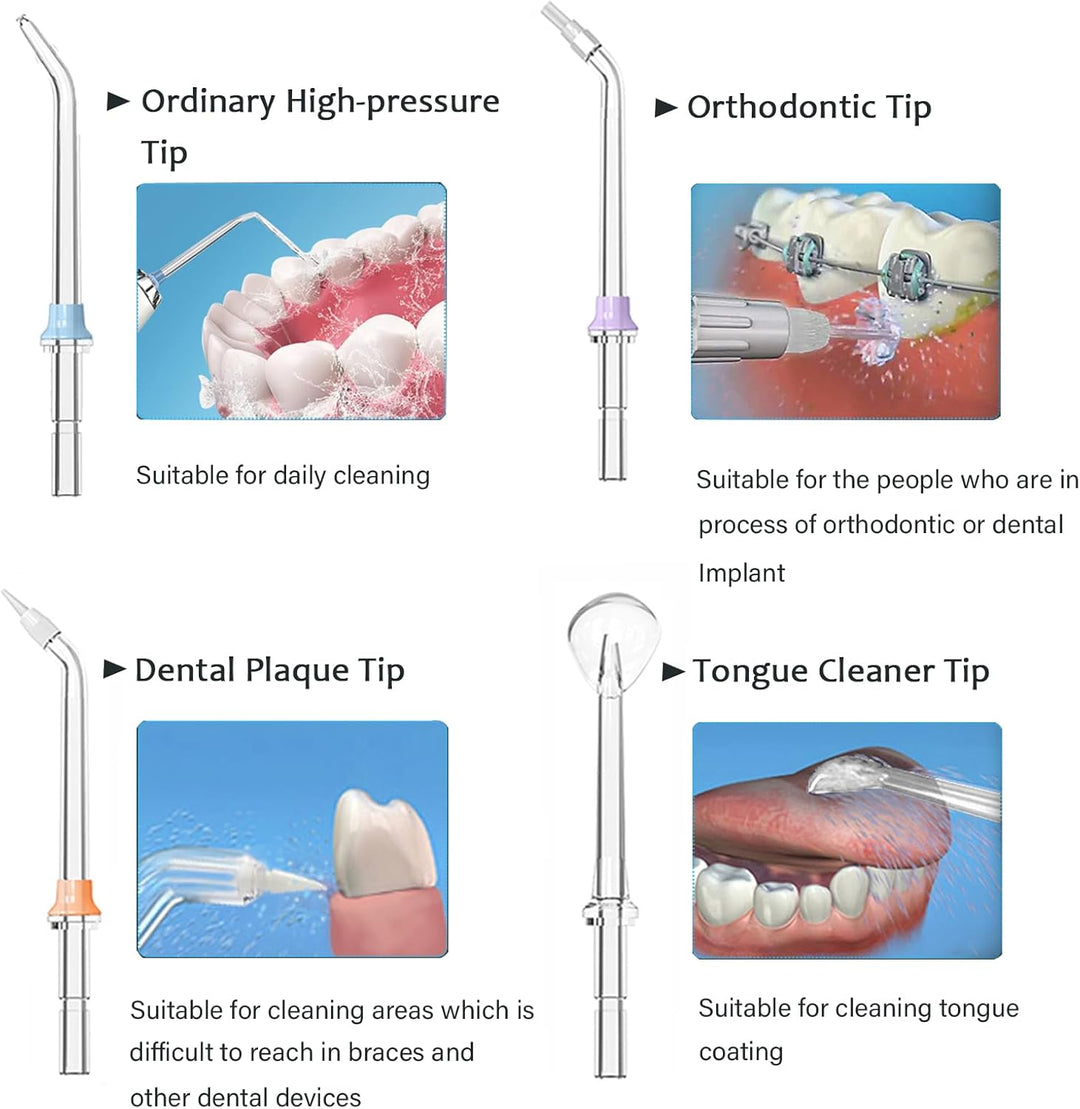 ► Ordinary High-pressure Tip

Suitable for daily cleaning

► Orthodontic Tip

Suitable for the people who are in process of orthodontic or dental Implant

► Dental Plaque Tip

Suitable for cleaning areas which is difficult to reach in braces and other dental devices

► Tongue Cleaner Tip

Suitable for cleaning tongue coating